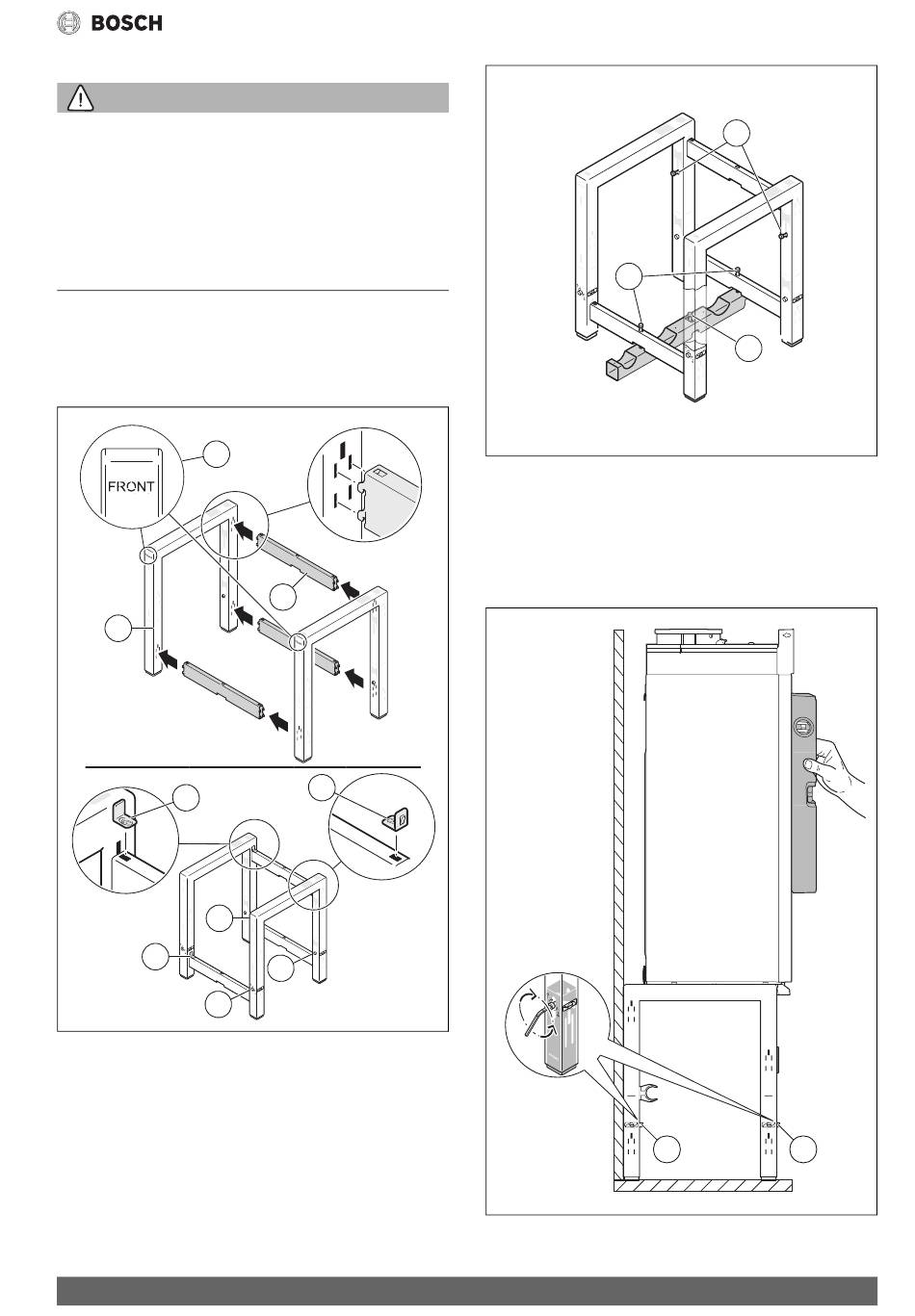 BOSCH

FRONT