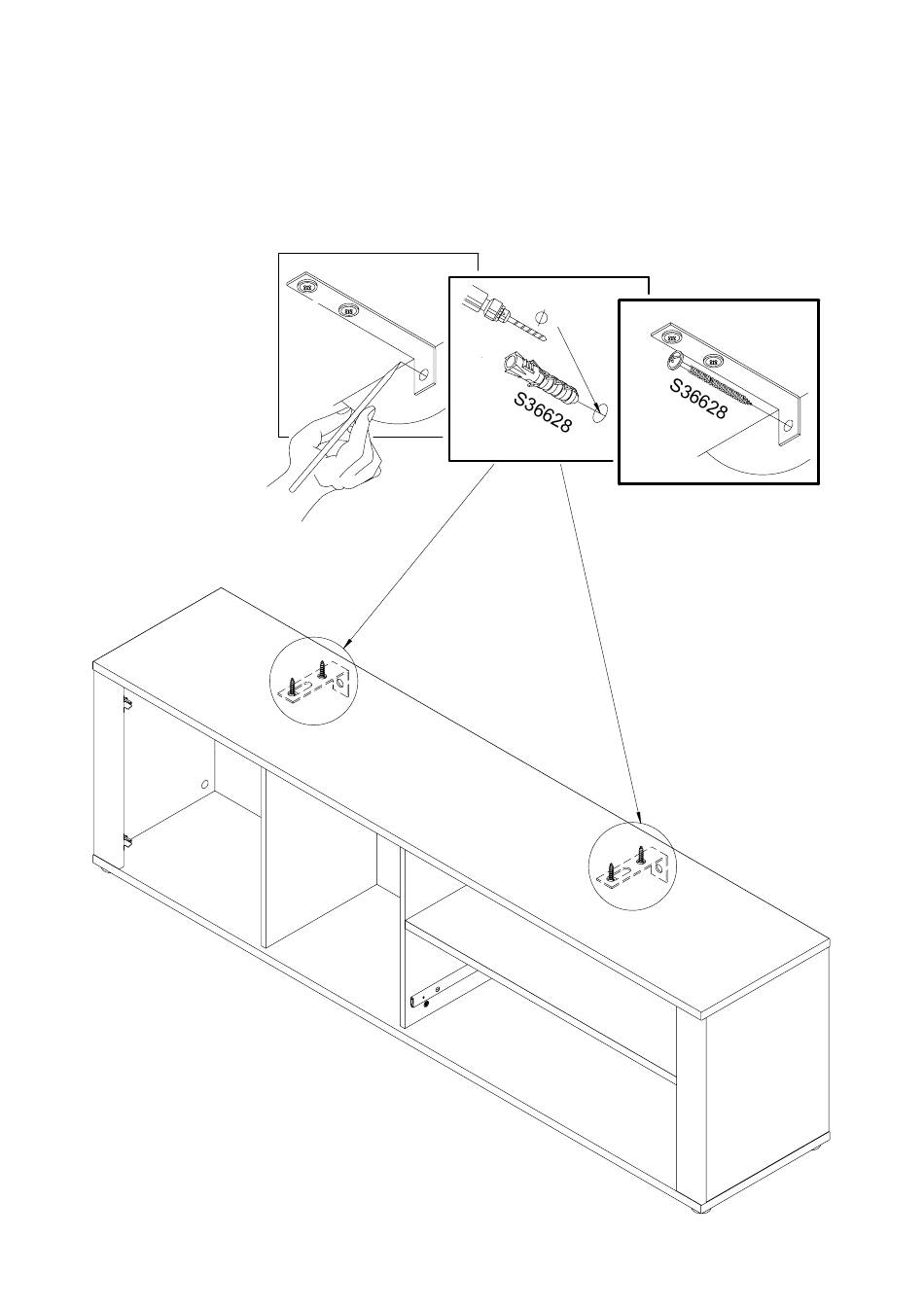 S36628

S36628