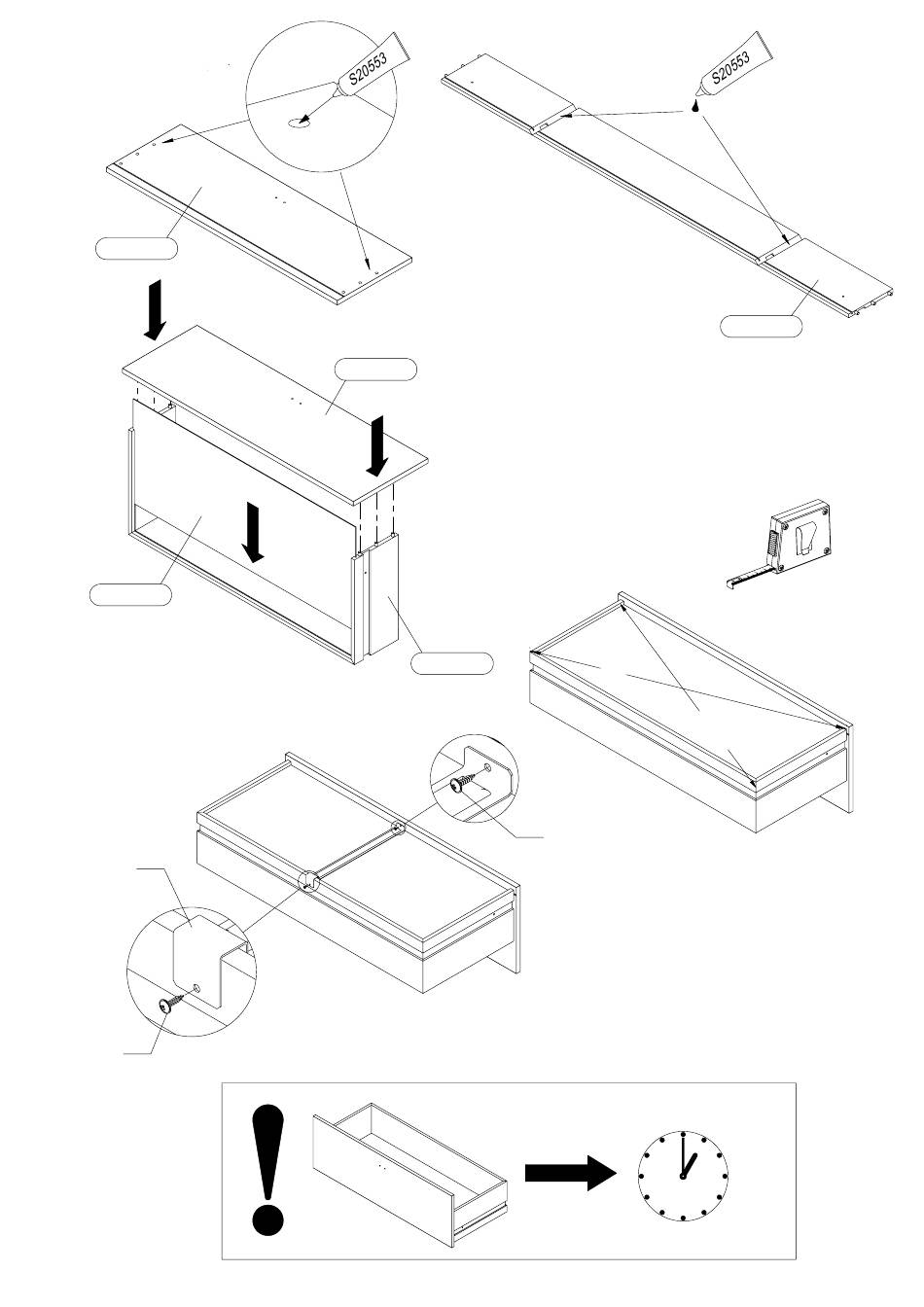 S20553

S20553