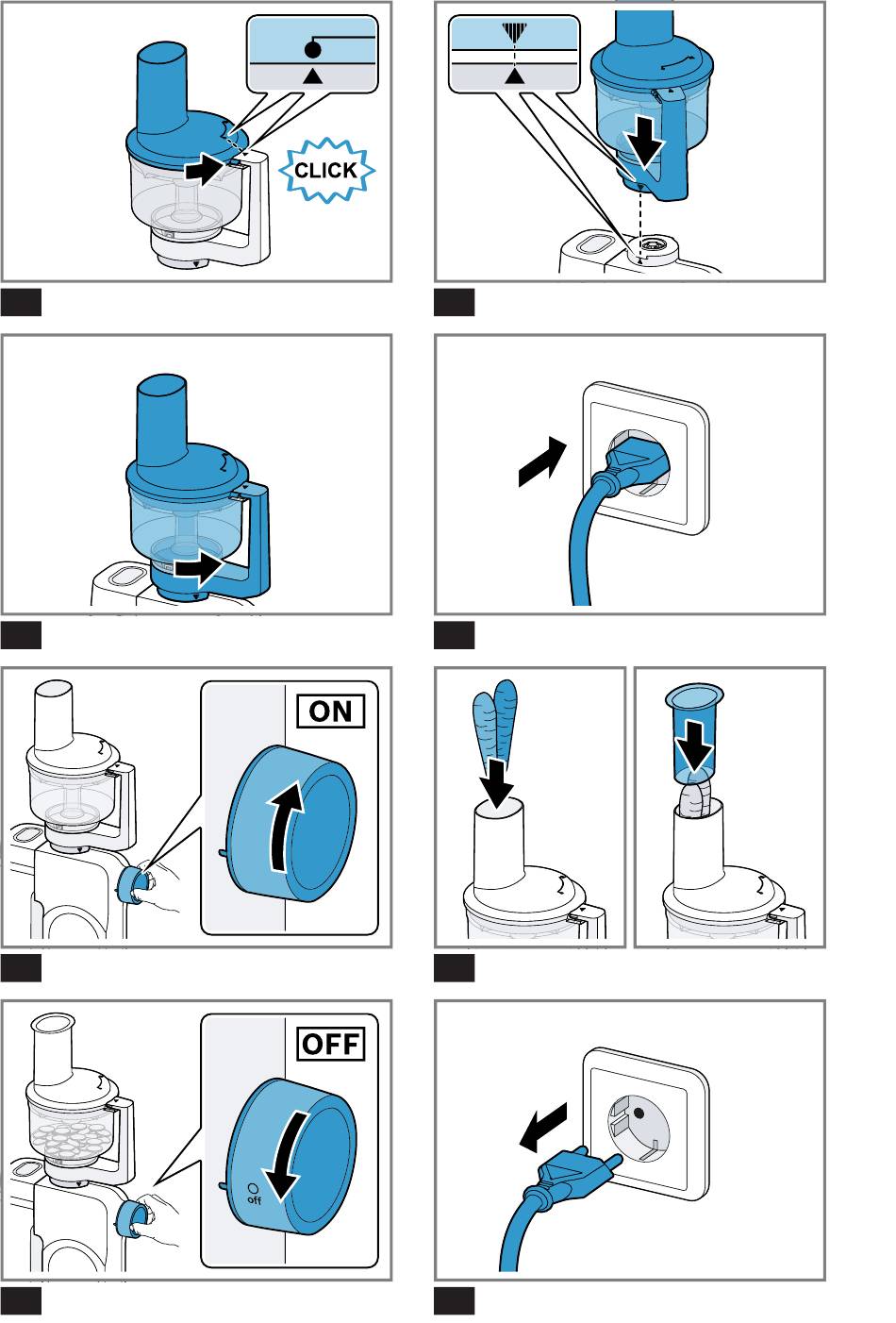 CLICK

ON

OFF

off