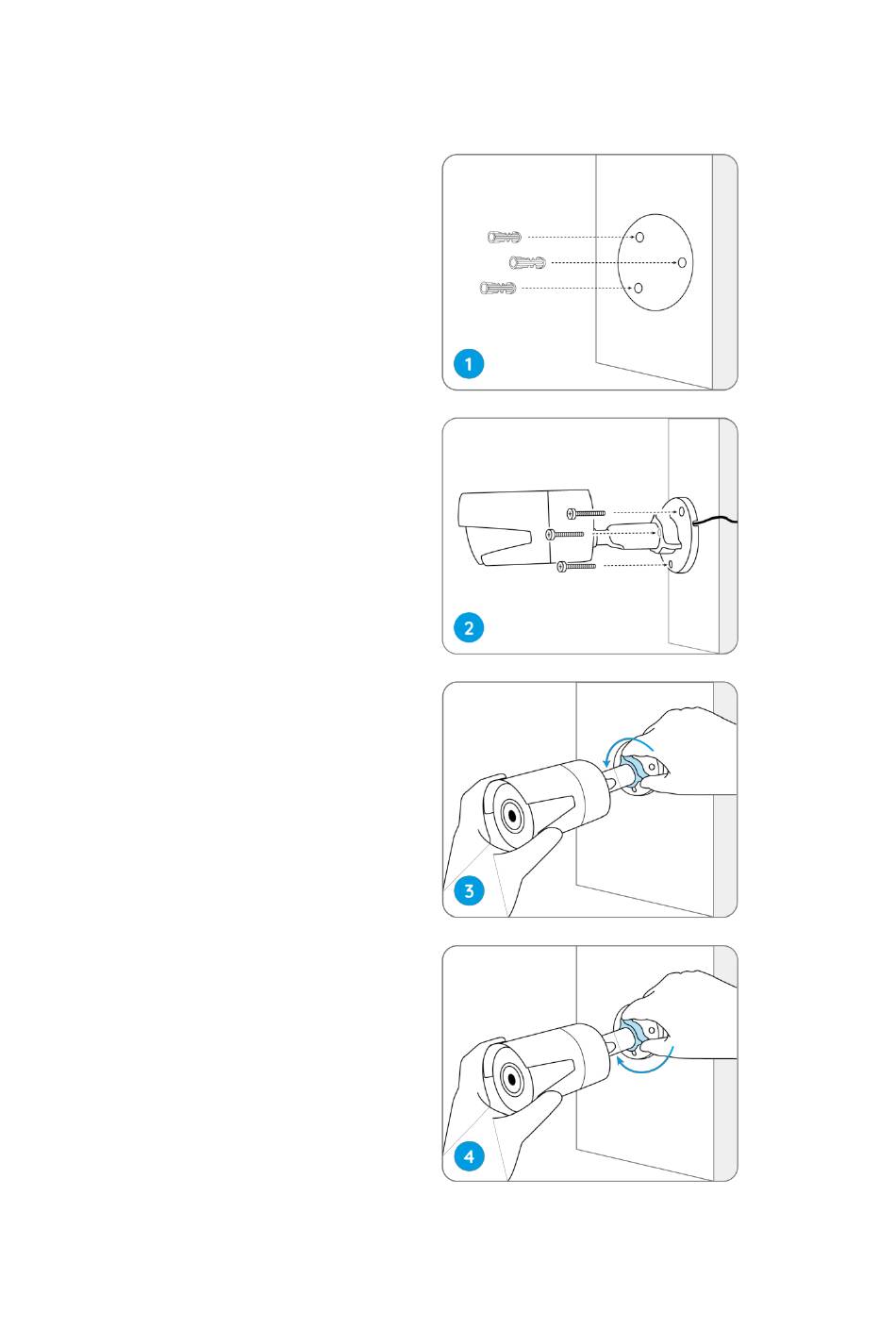 1

2

3

4