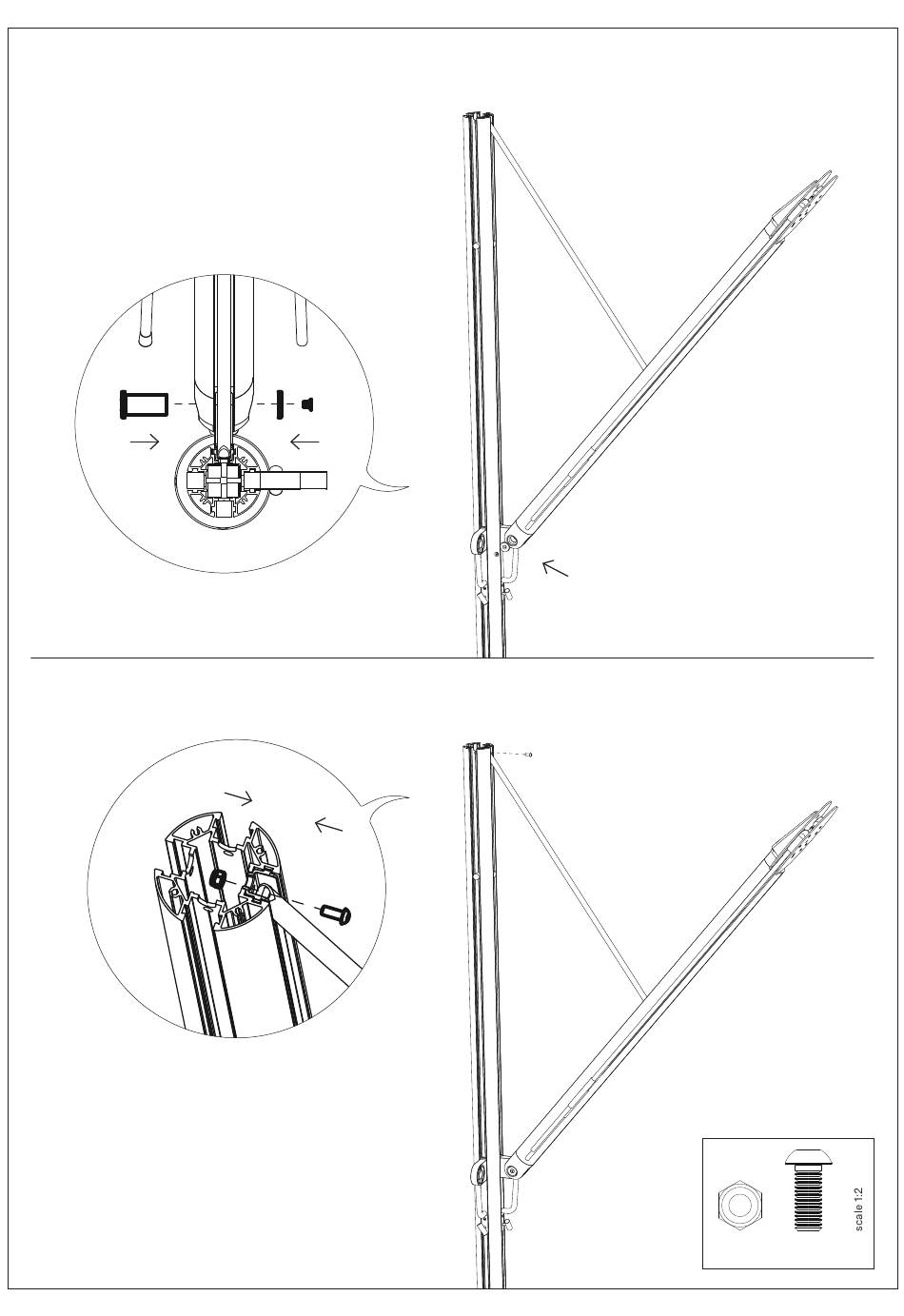 scale 1:2