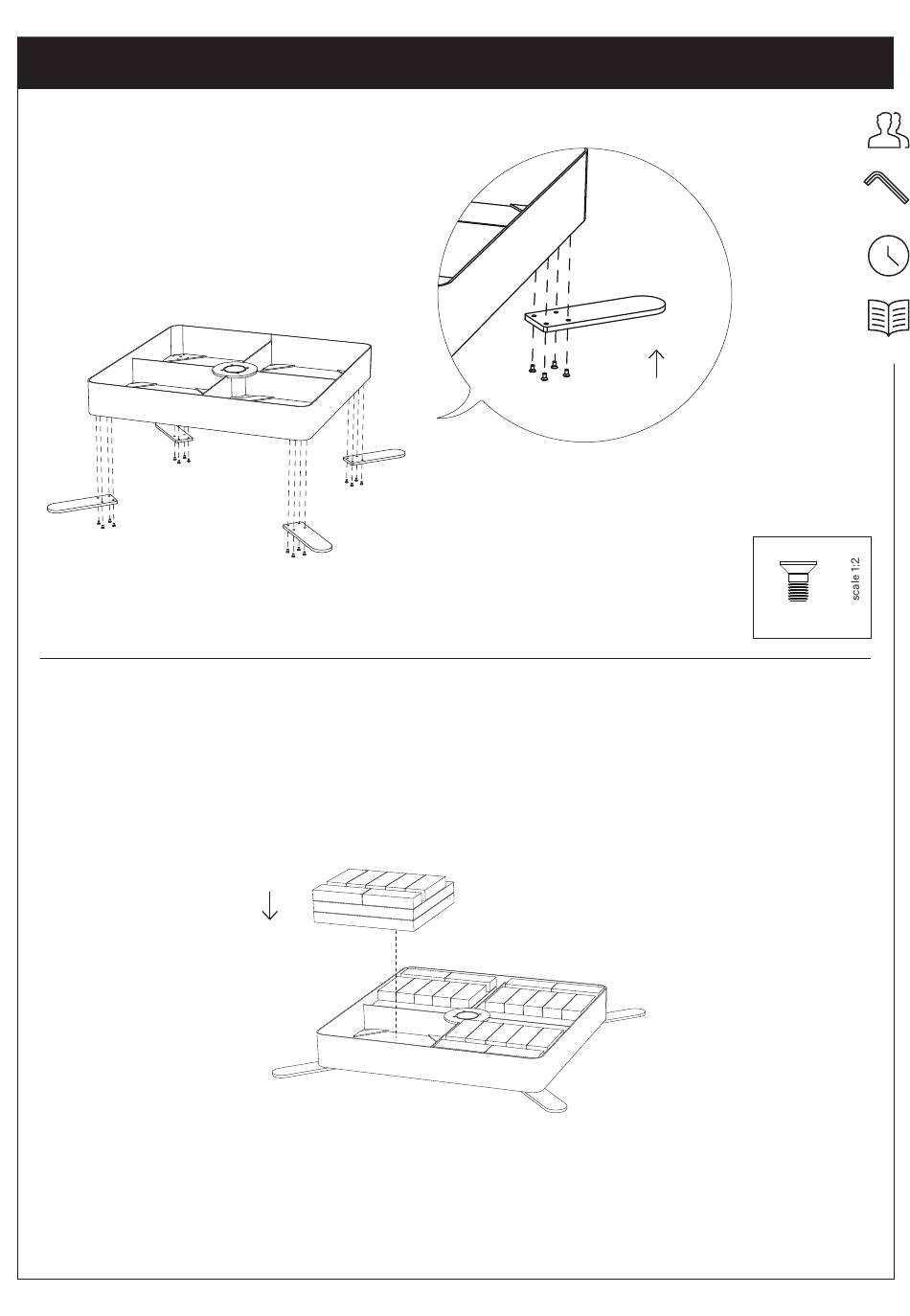 scale 1:2