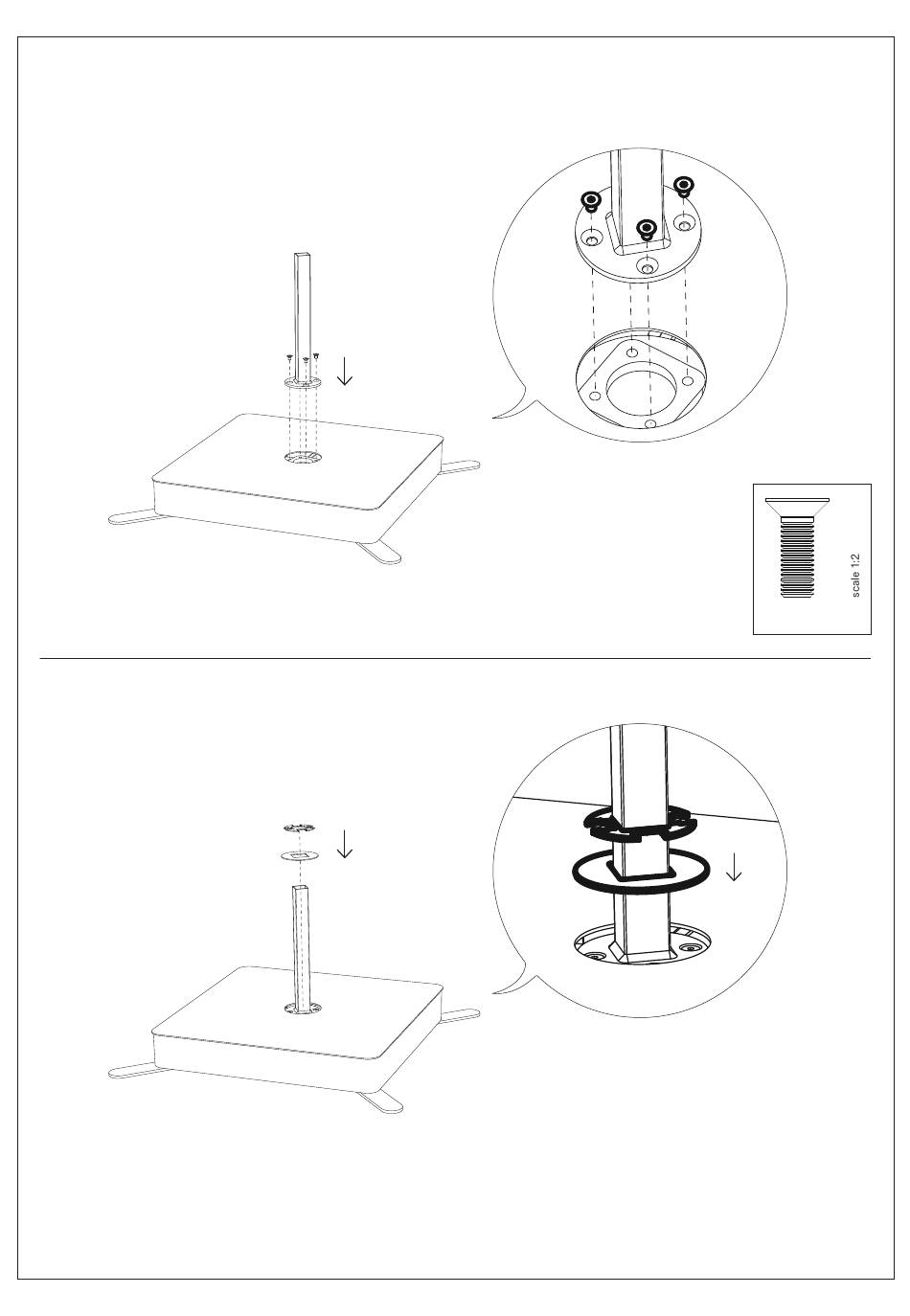 scale 1:2