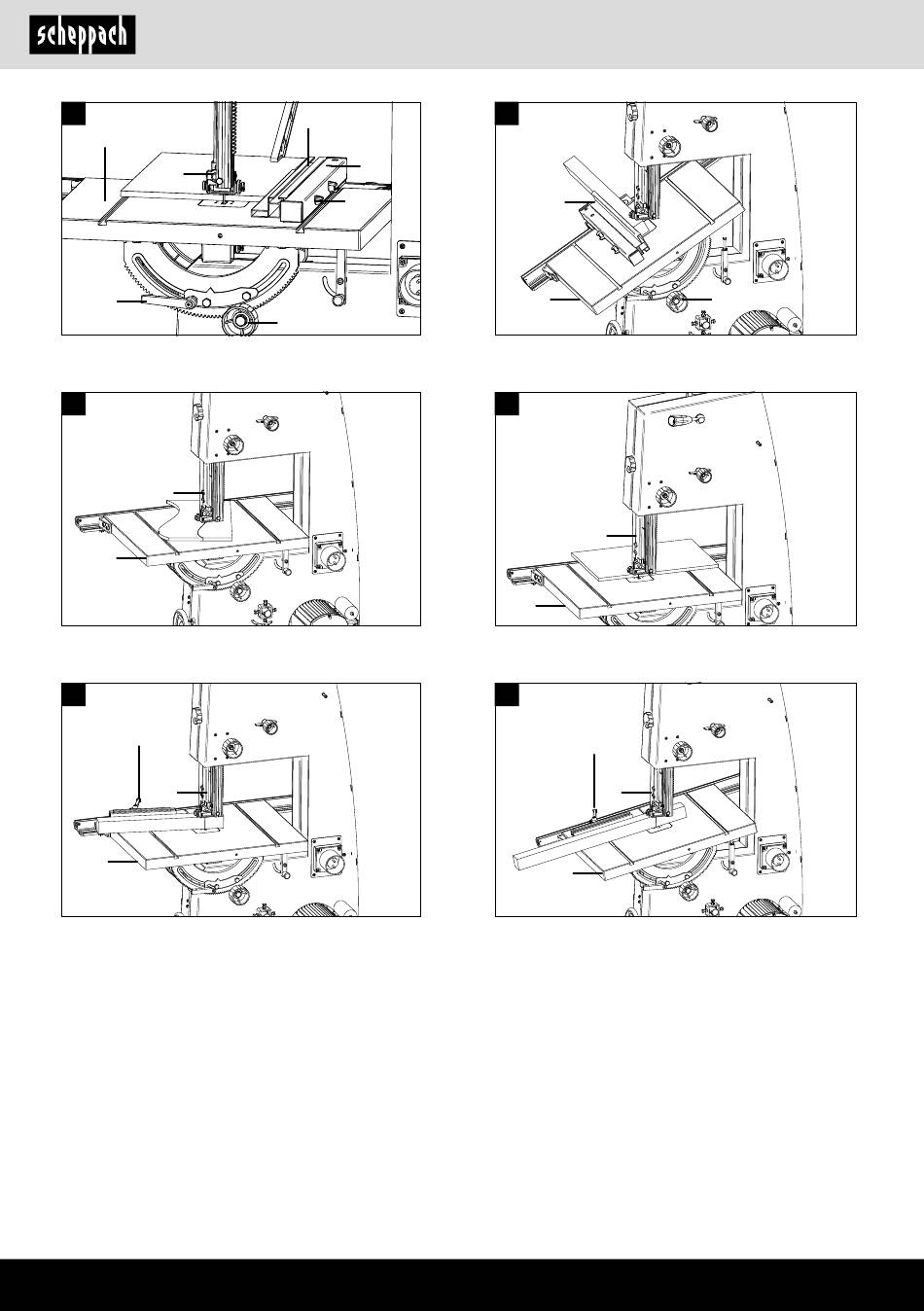 scheppach