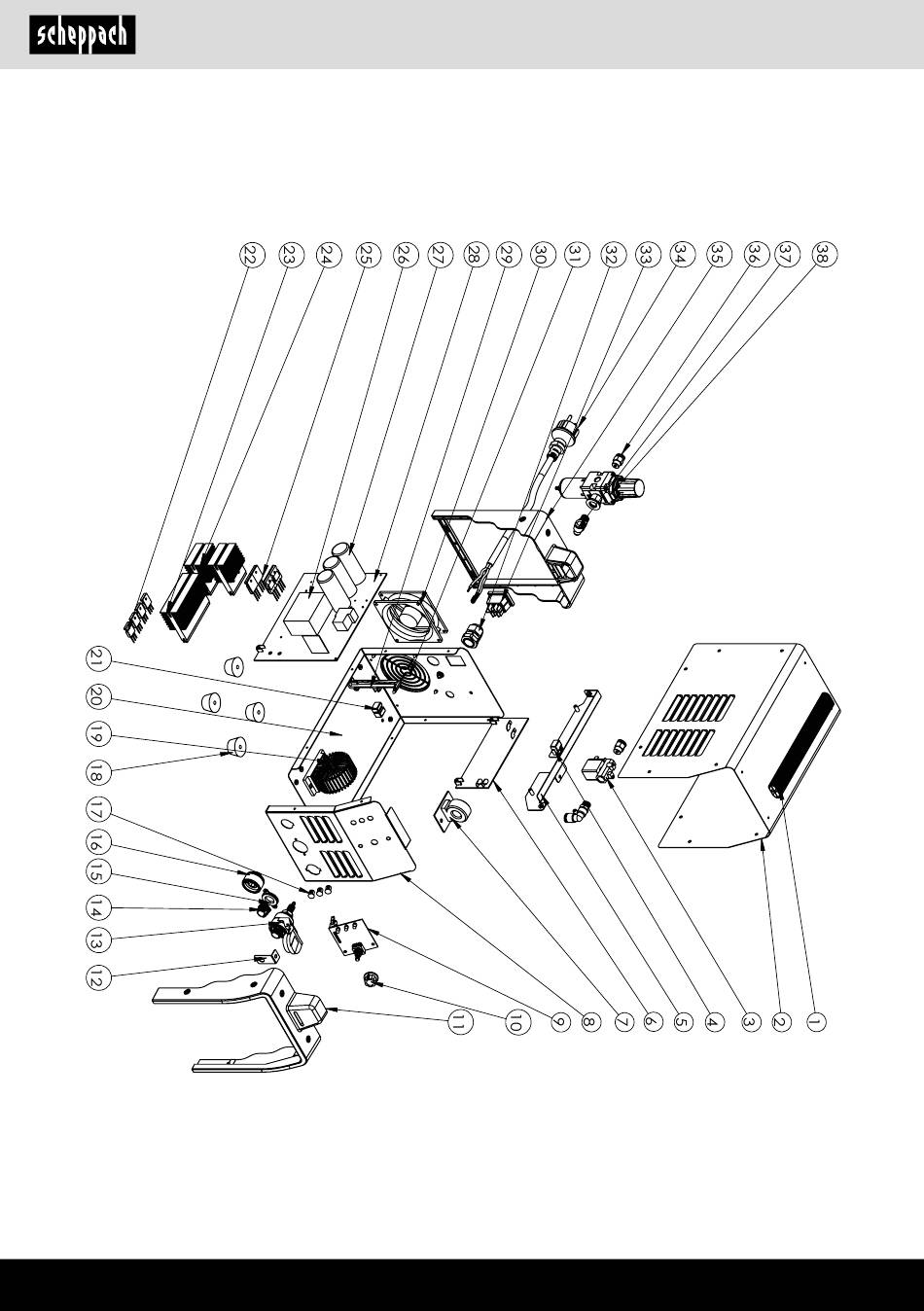 scheppach

22
23
24
25
26
27
28
29
30
31
32
33
34
35
36
37
38

21
20
19
18
17
16
15
14
13
12

11
10
9
8
7
6
5
4
3
2
1