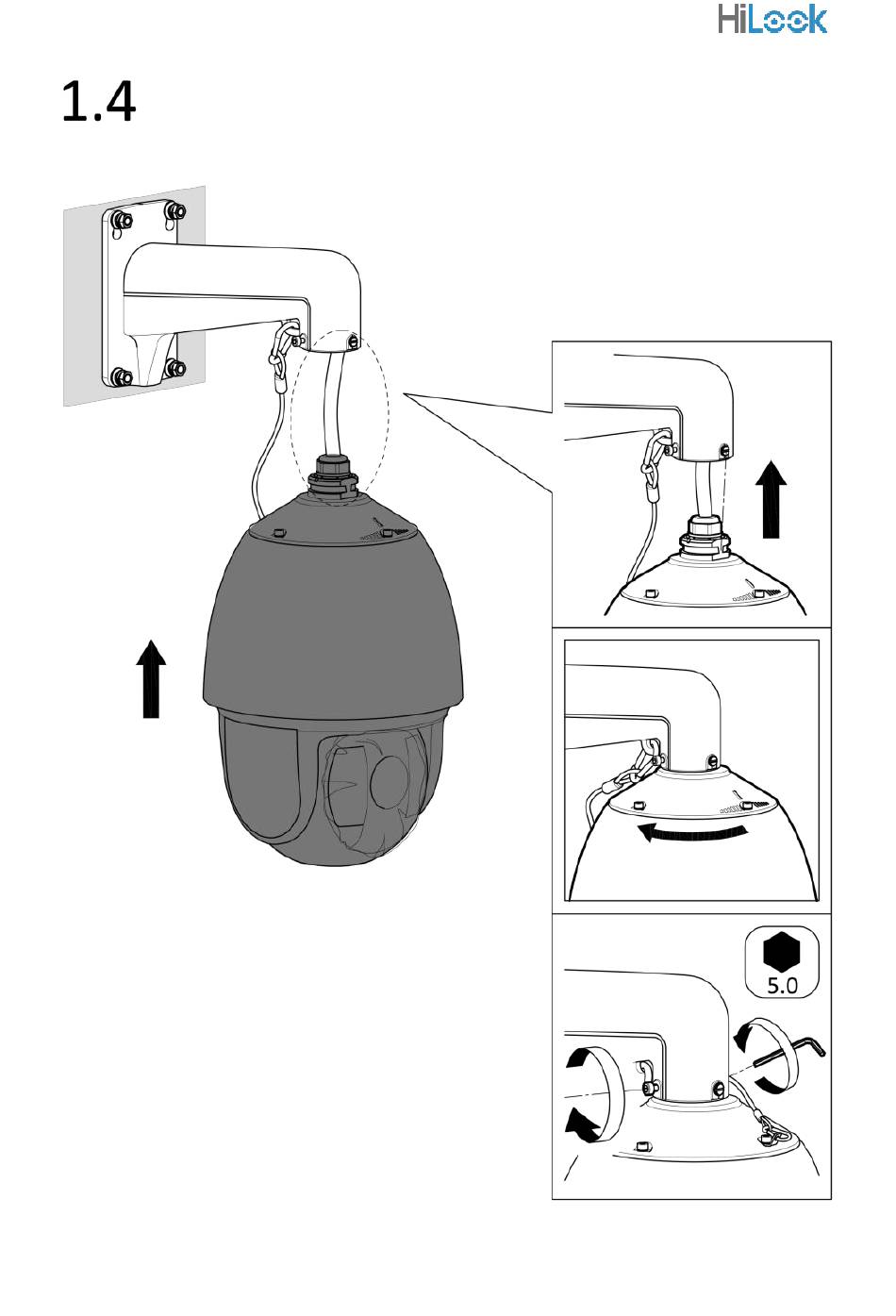 HiLook

1.4

5.0