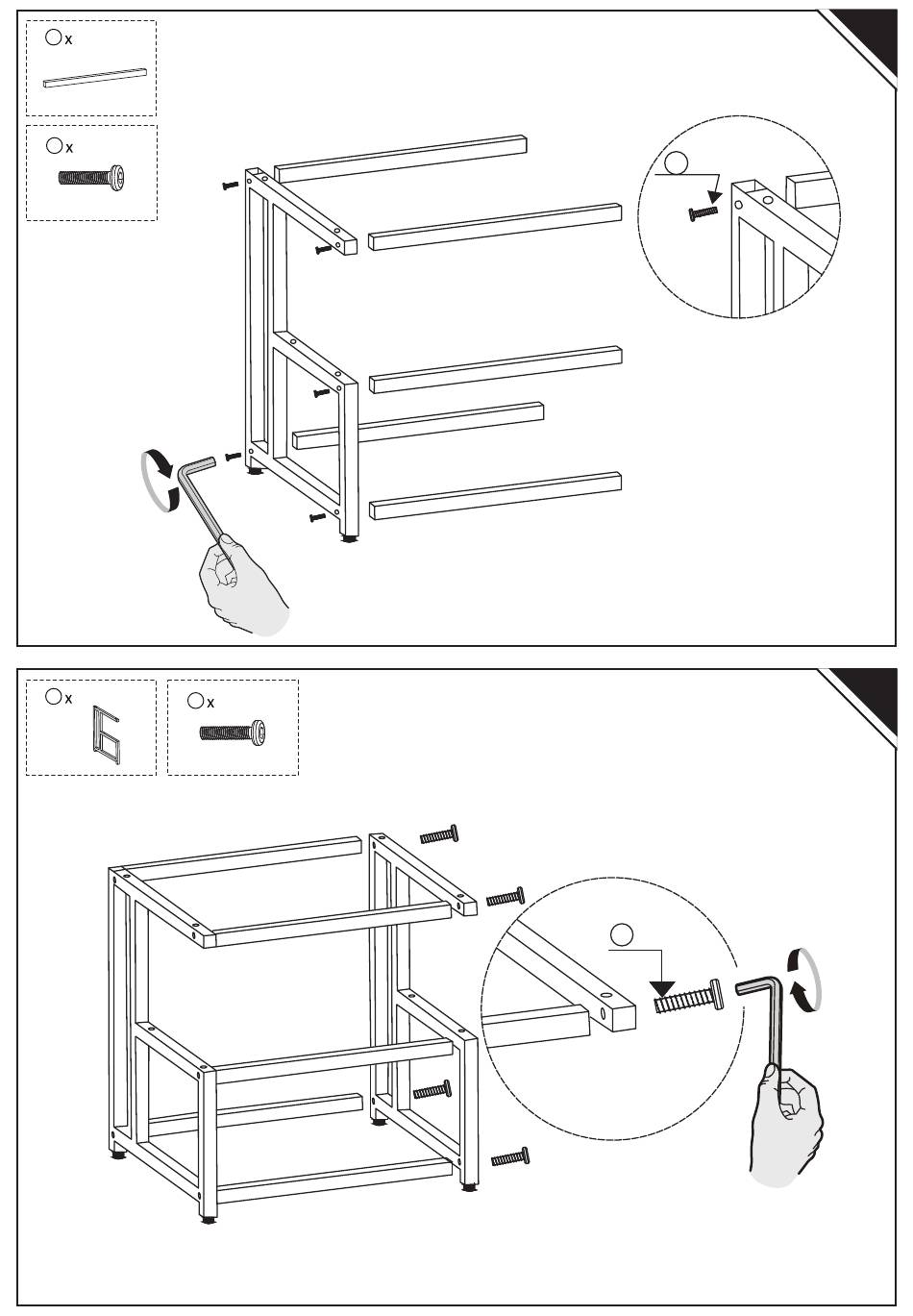 x

x

x

x