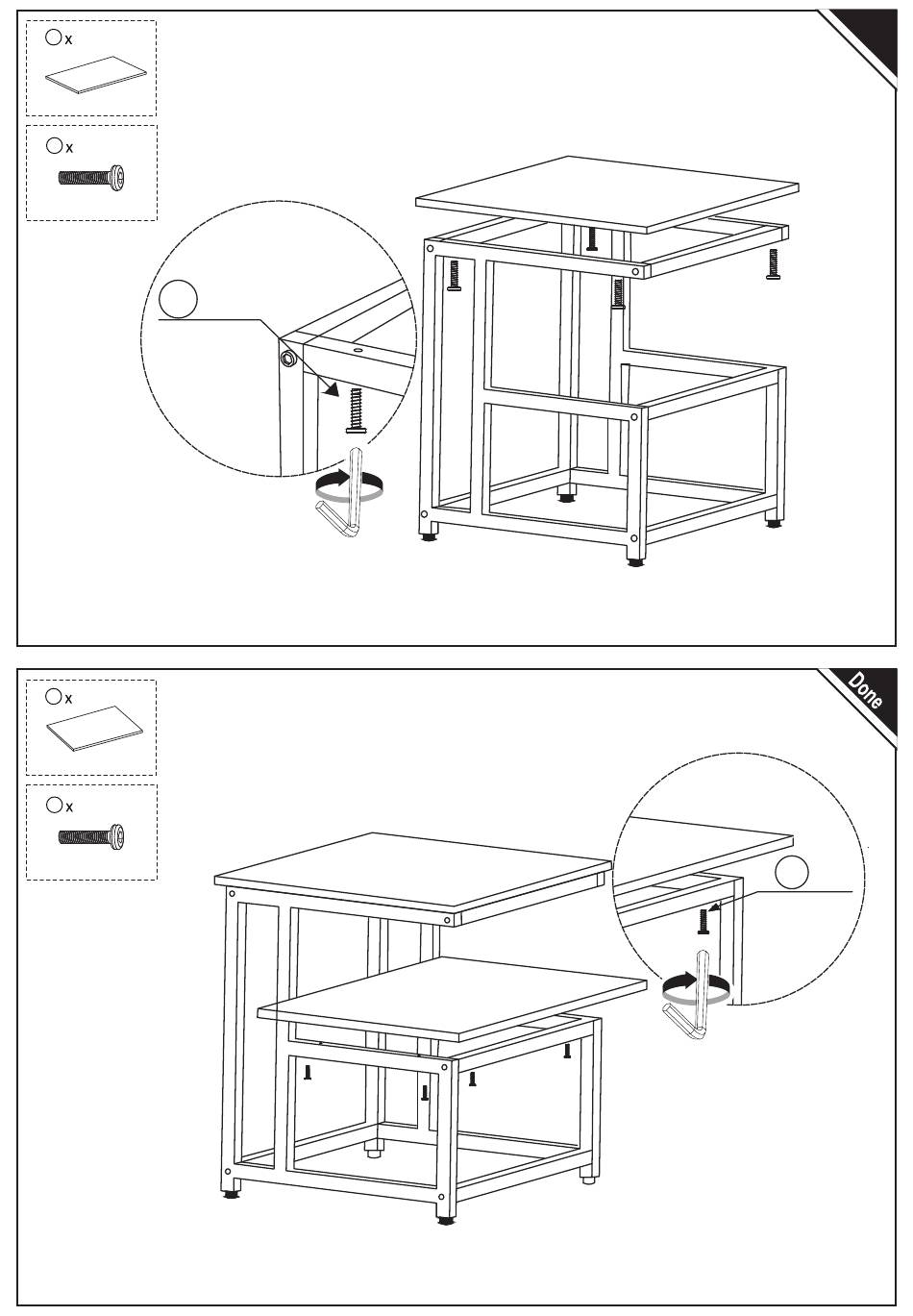 x

x

x

x

Done