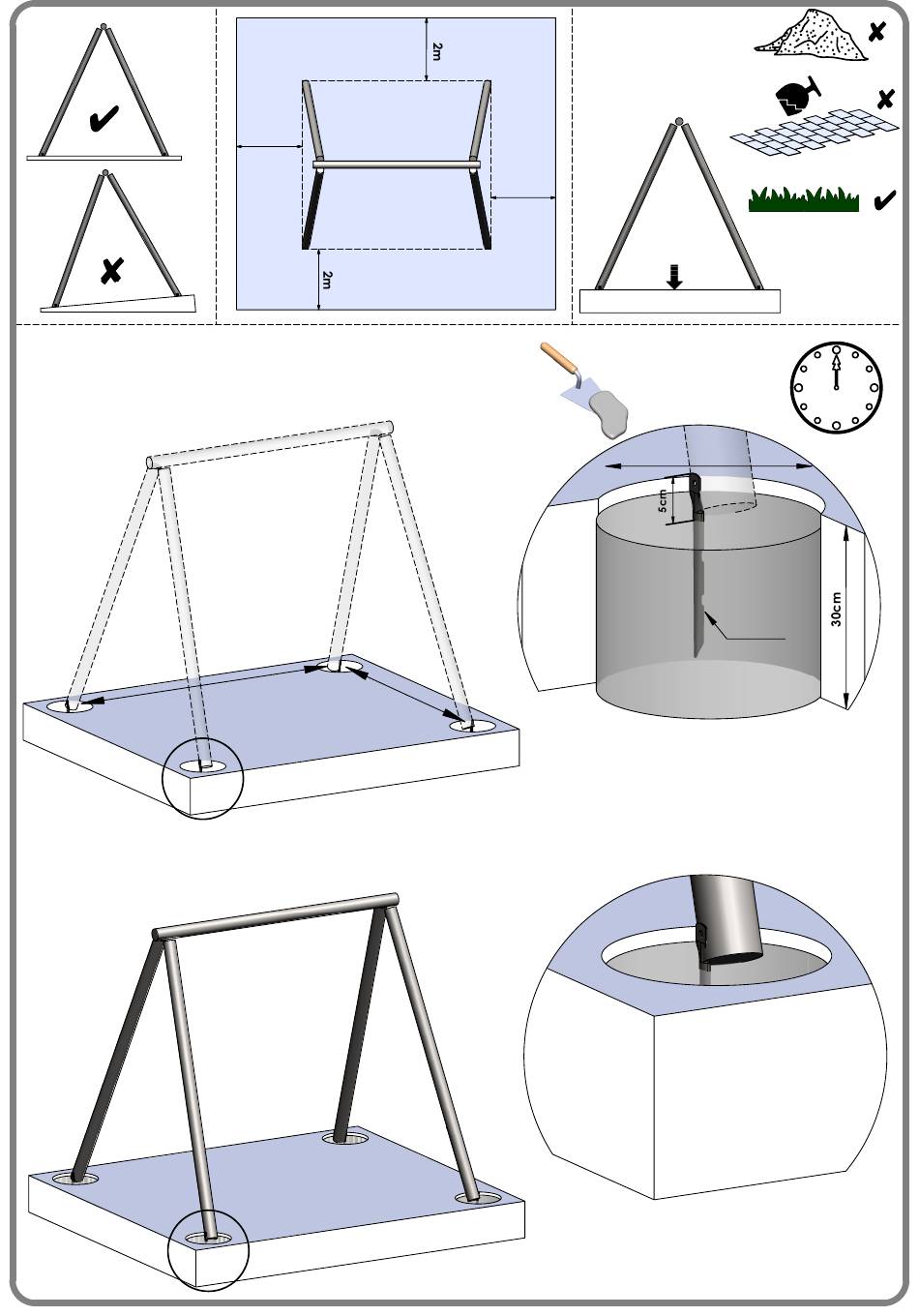 2m

2m

5cm

30cm