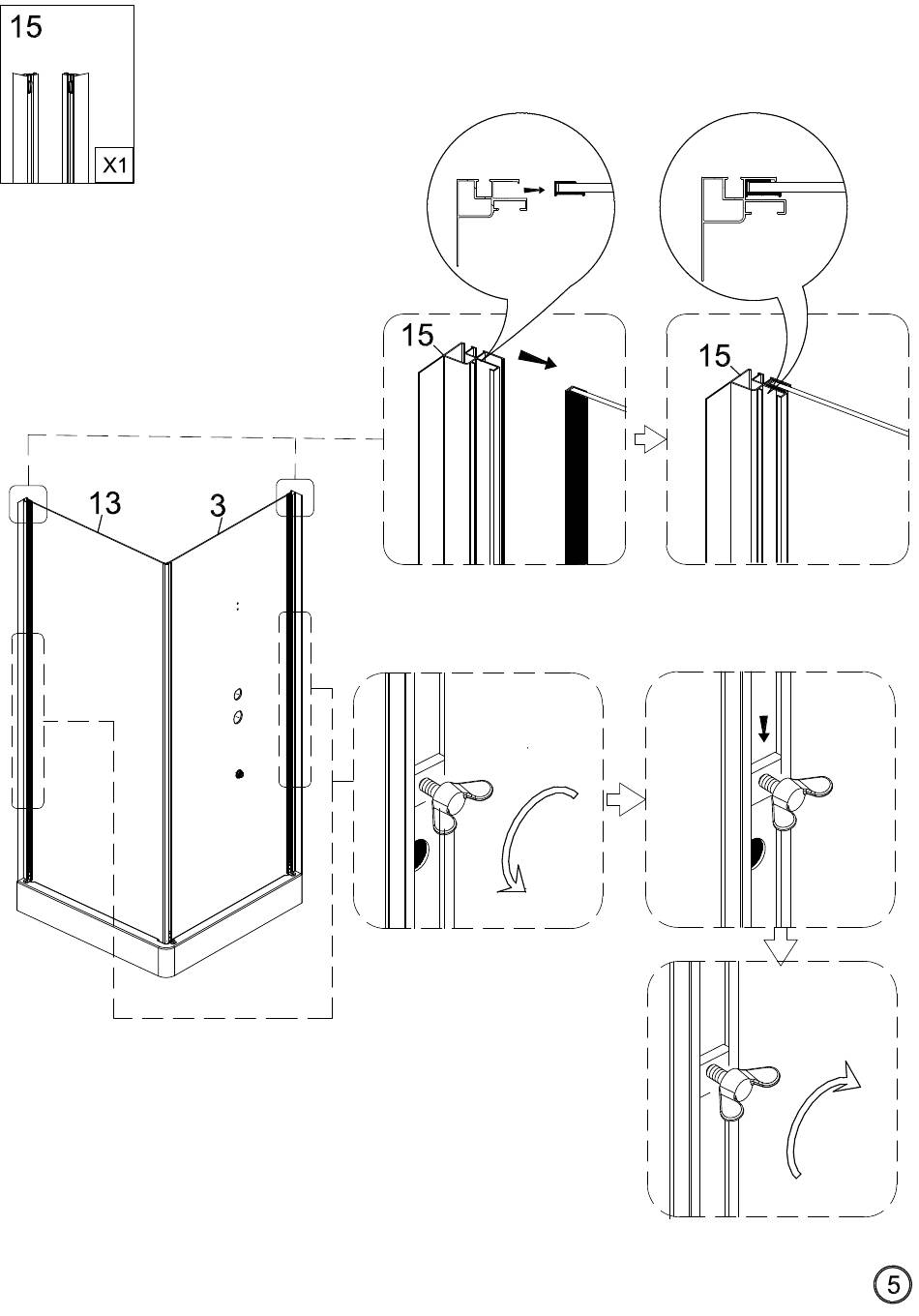 15

X1

15

15

13

3

5