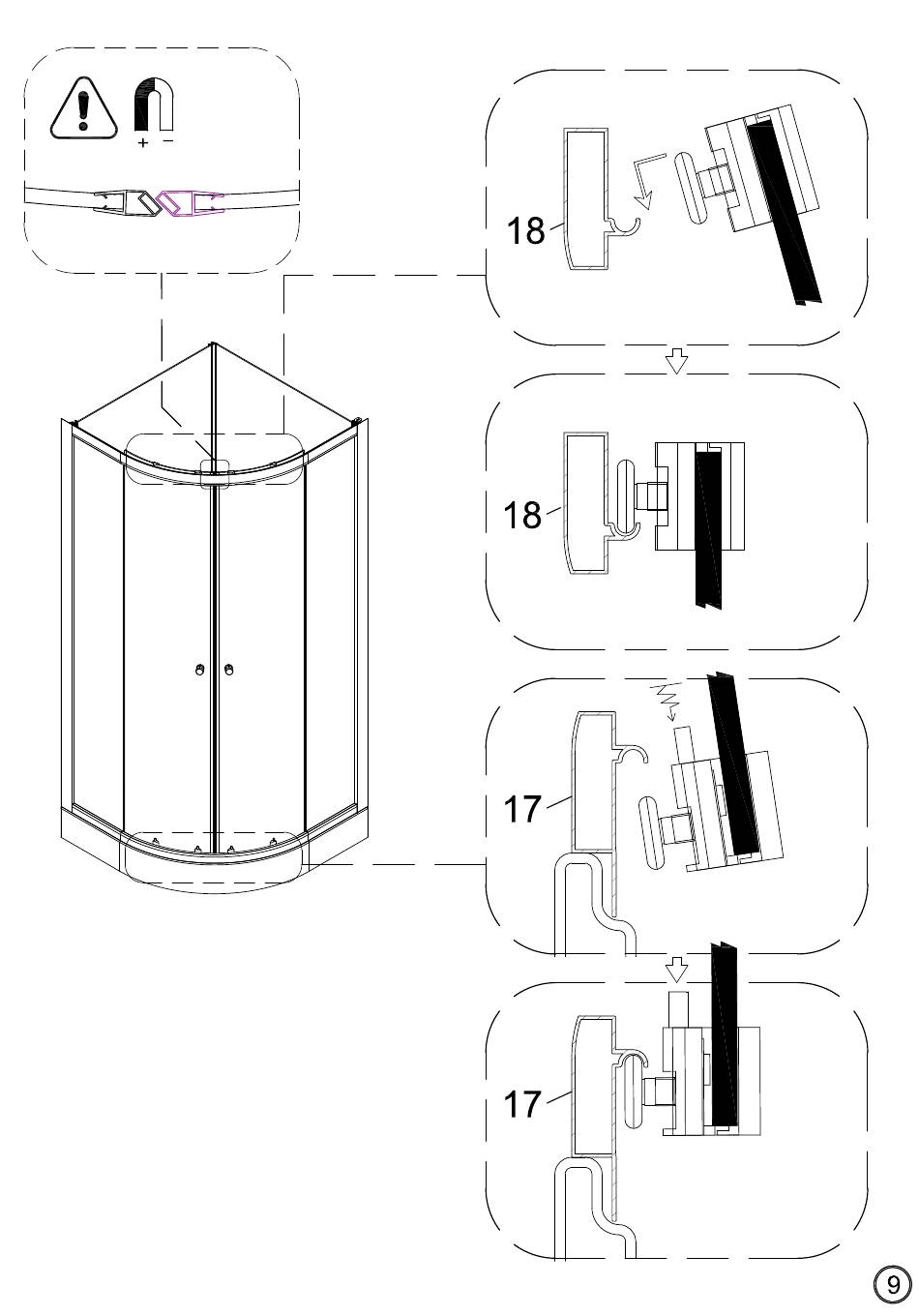 + −

18

18

17

17

9