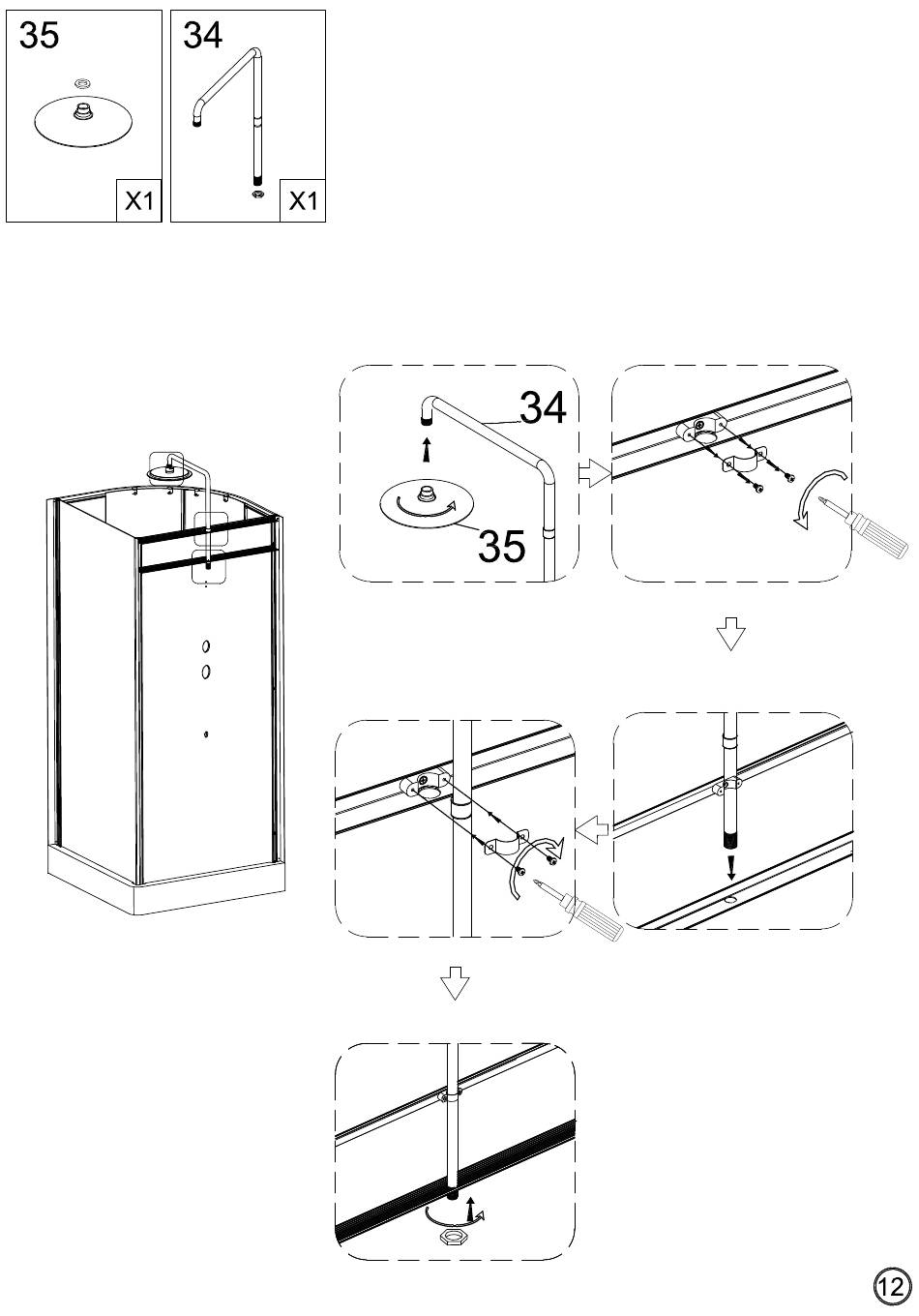 35

X1

34

X1

34

35

12