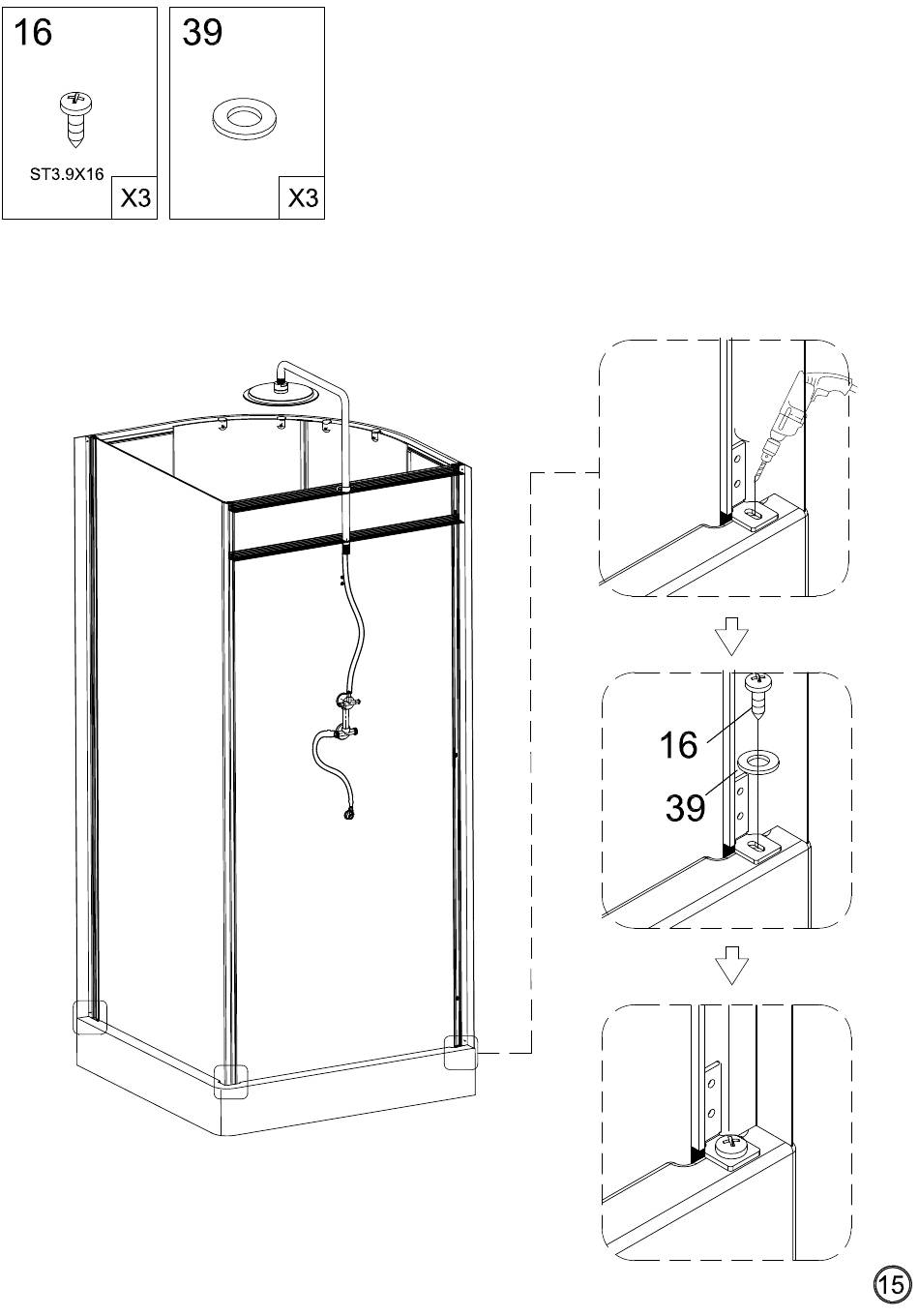 16

ST3.9X16

X3

39

X3

16

39

15