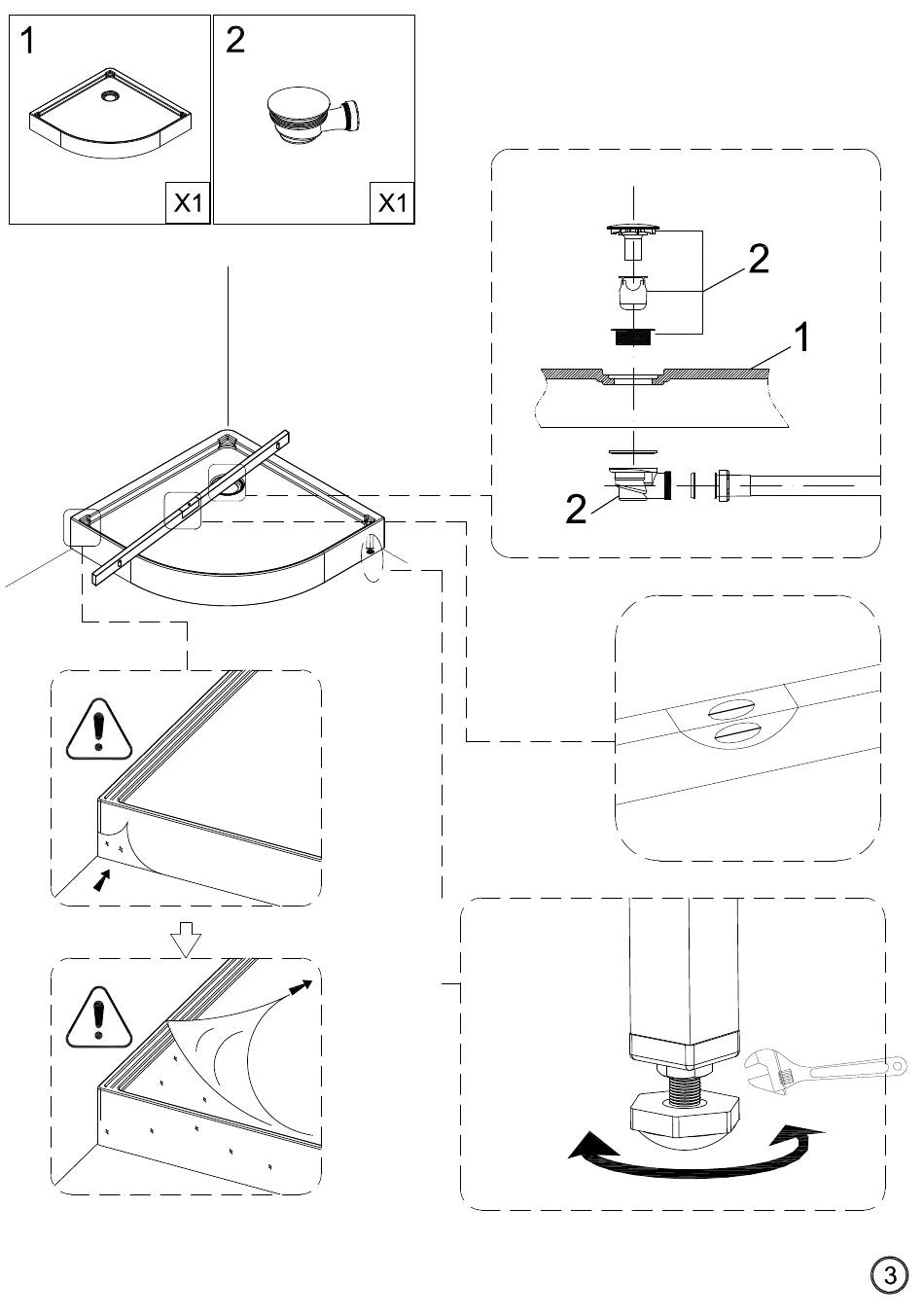 1

X1

2

X1

2

1

2

3