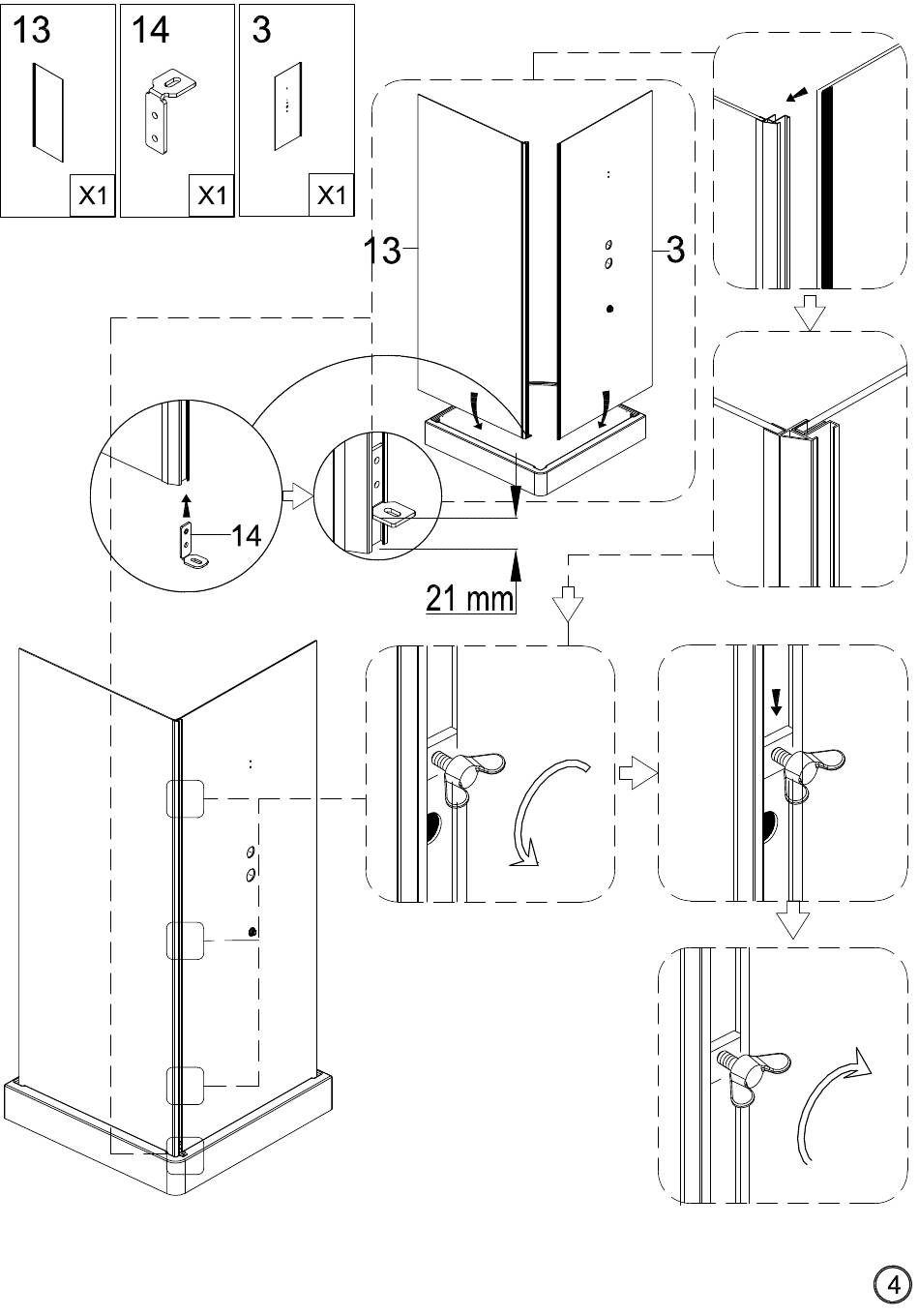 13
X1

14
X1

3
X1

13

3

14

21 mm

4