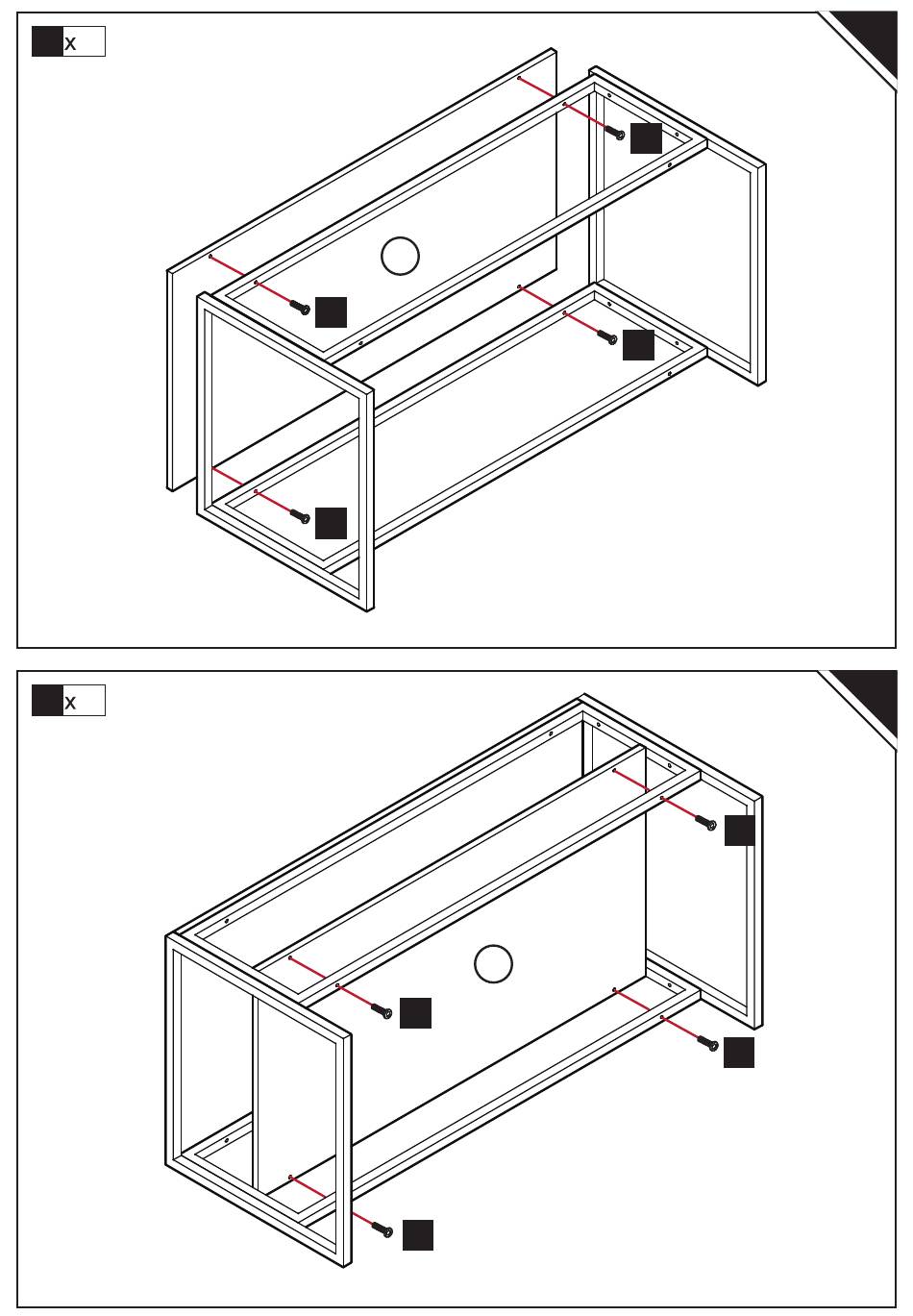 x

x