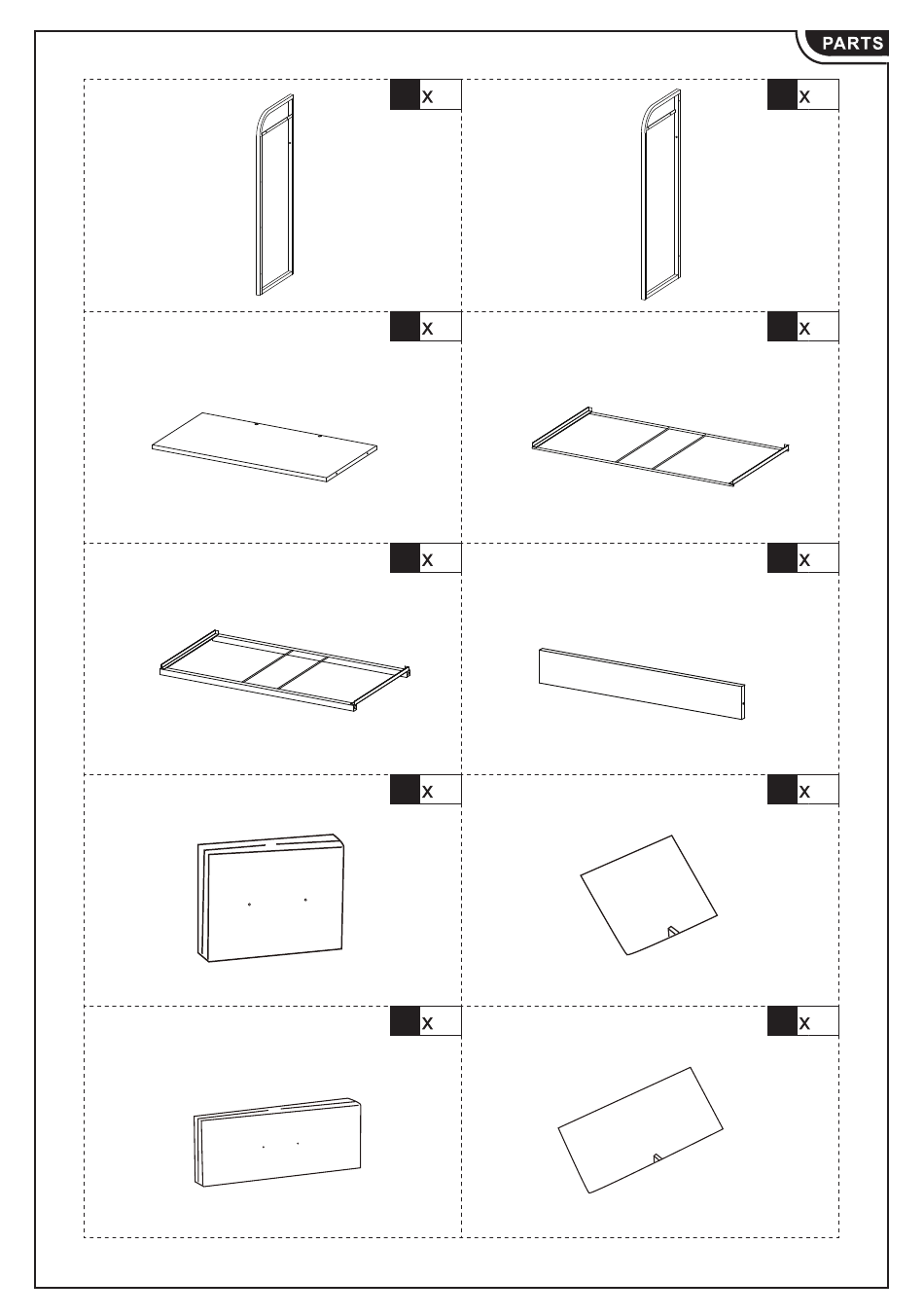 PARTS

x

x

x

x

x

x

x

x

x

x