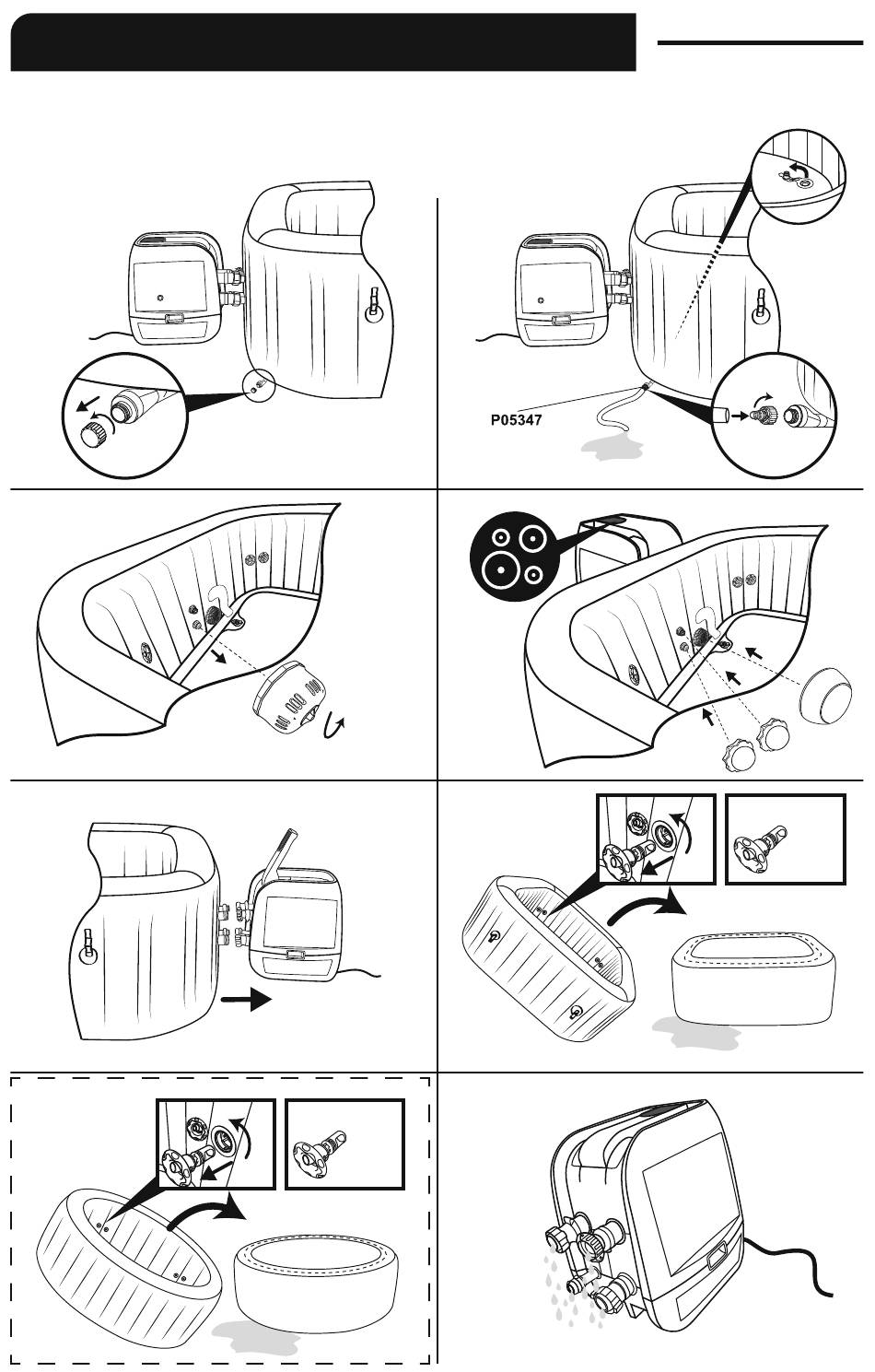 P05347