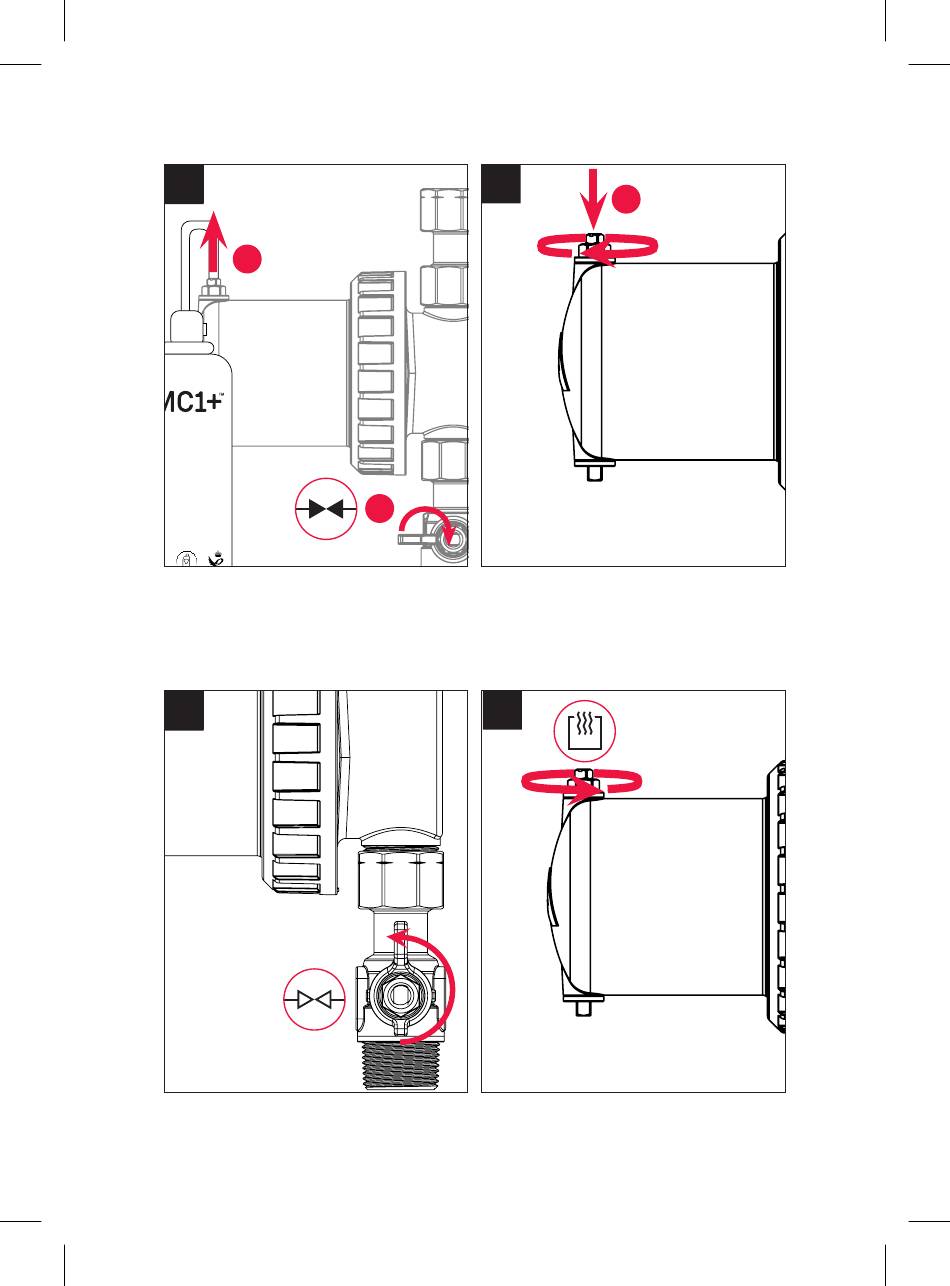 MC1+