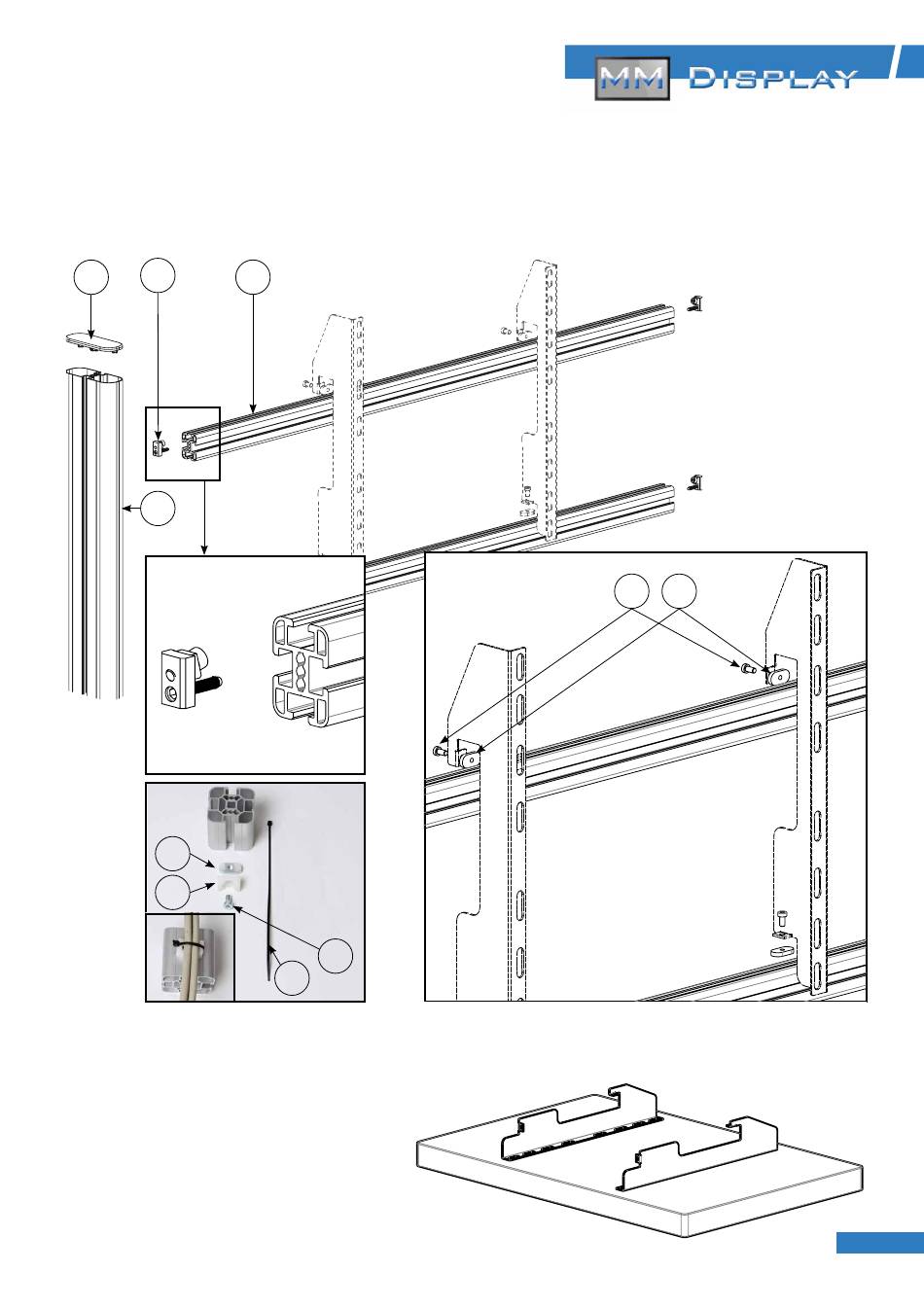 MM DISPLAY