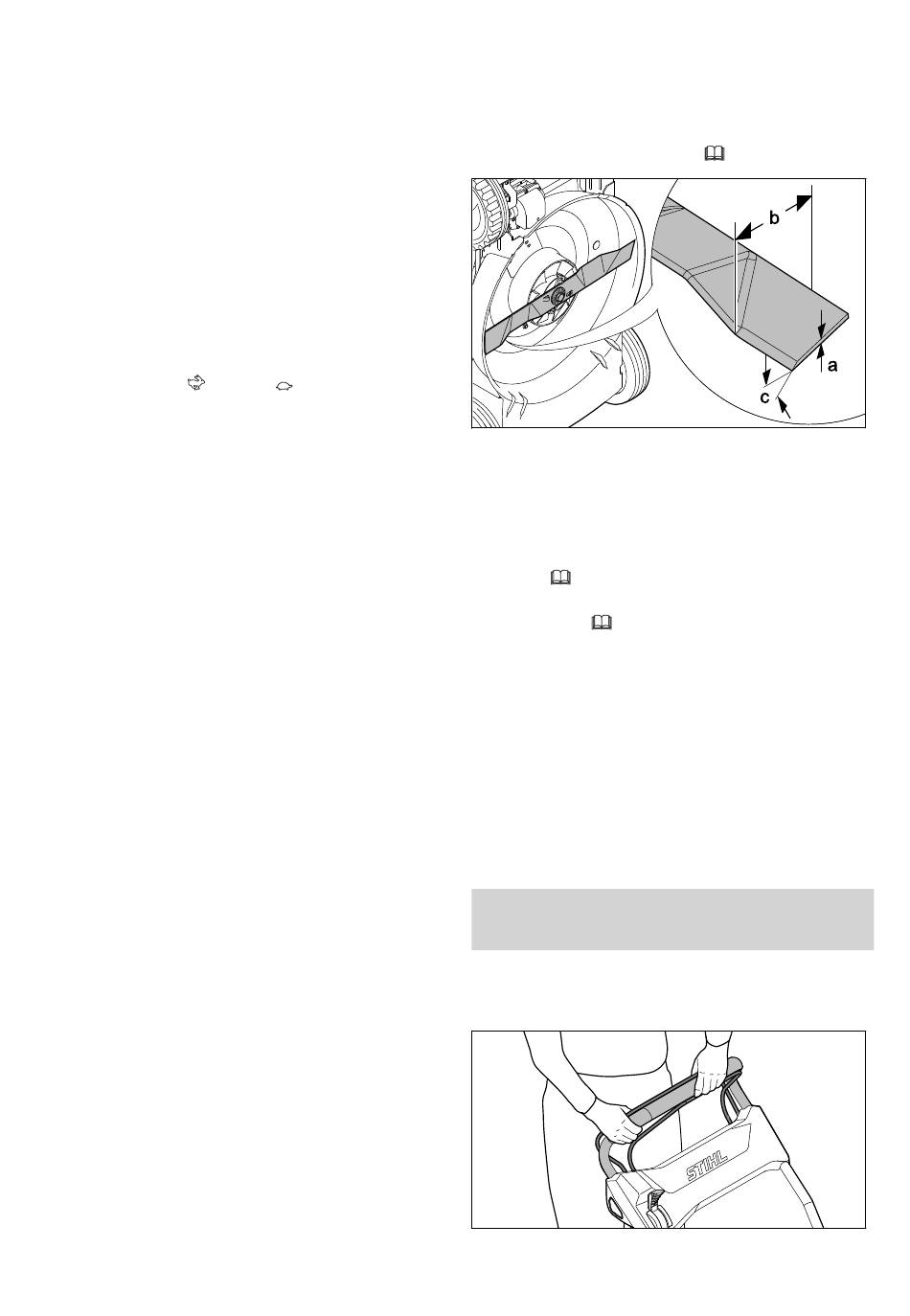 b

a

c

STIHL