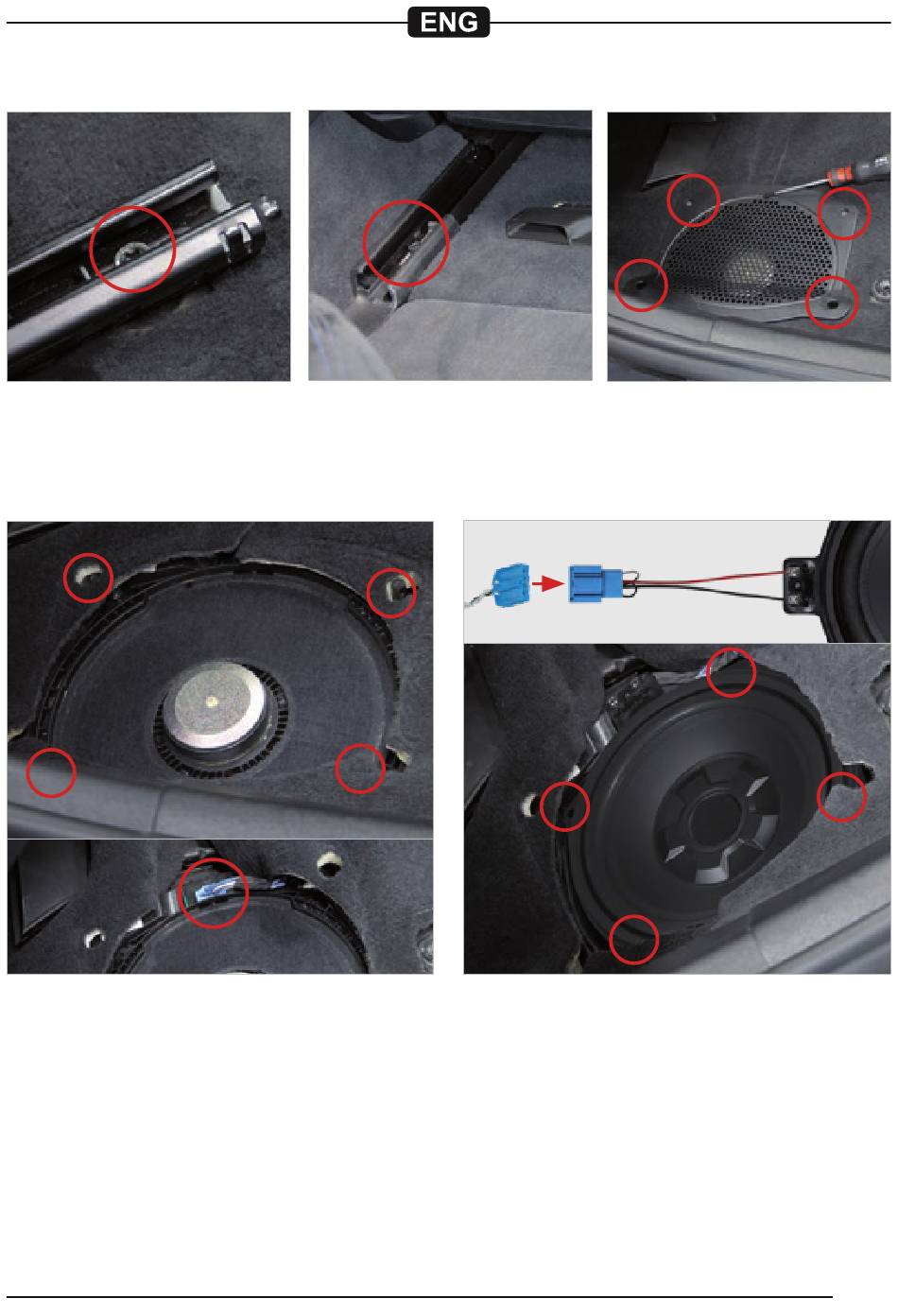 ENG