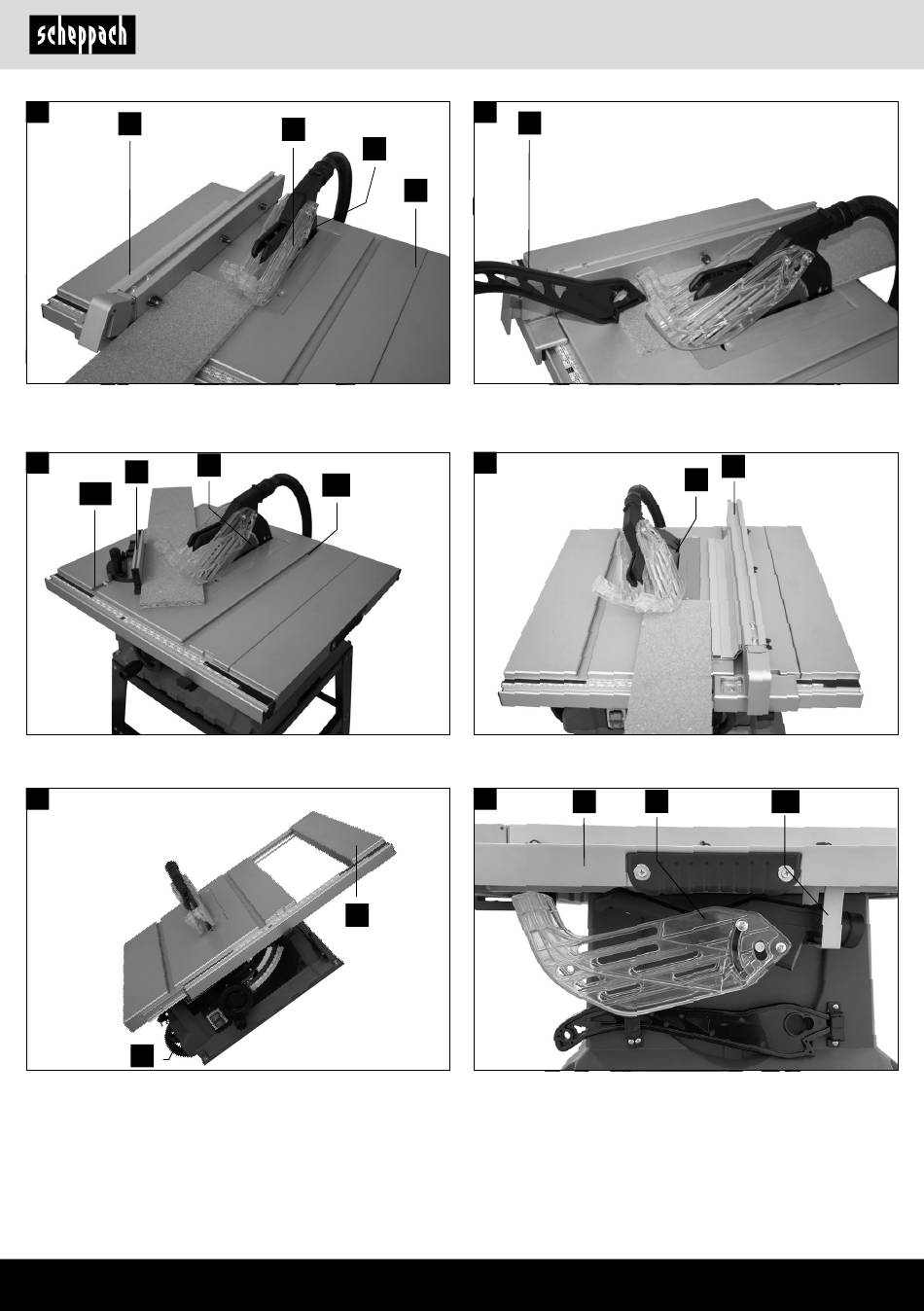 scheppach