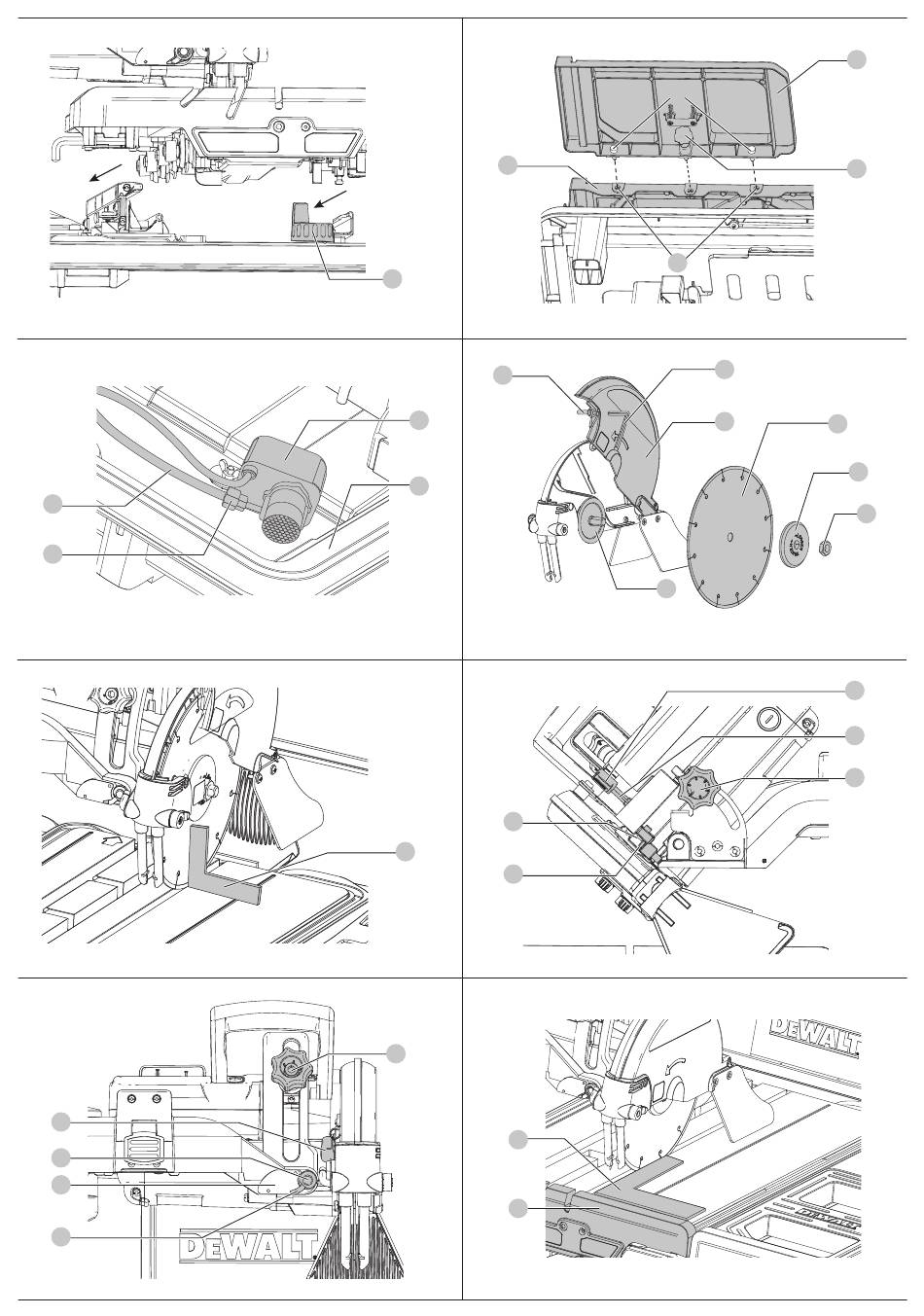 DEWALT

DEWALT