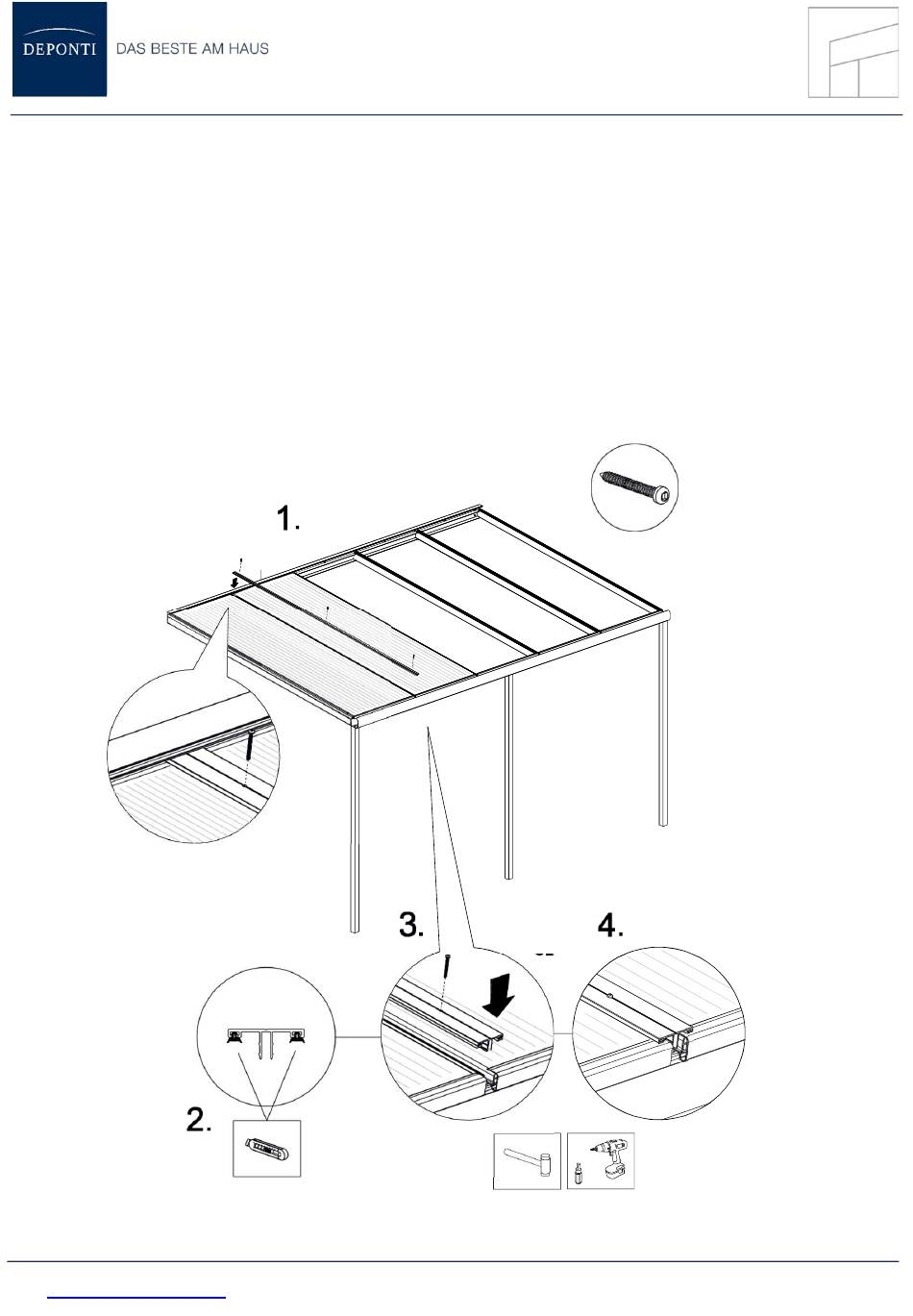 DEPONTI DAS BESTE AM HAUS

1.

3.

4.

2.