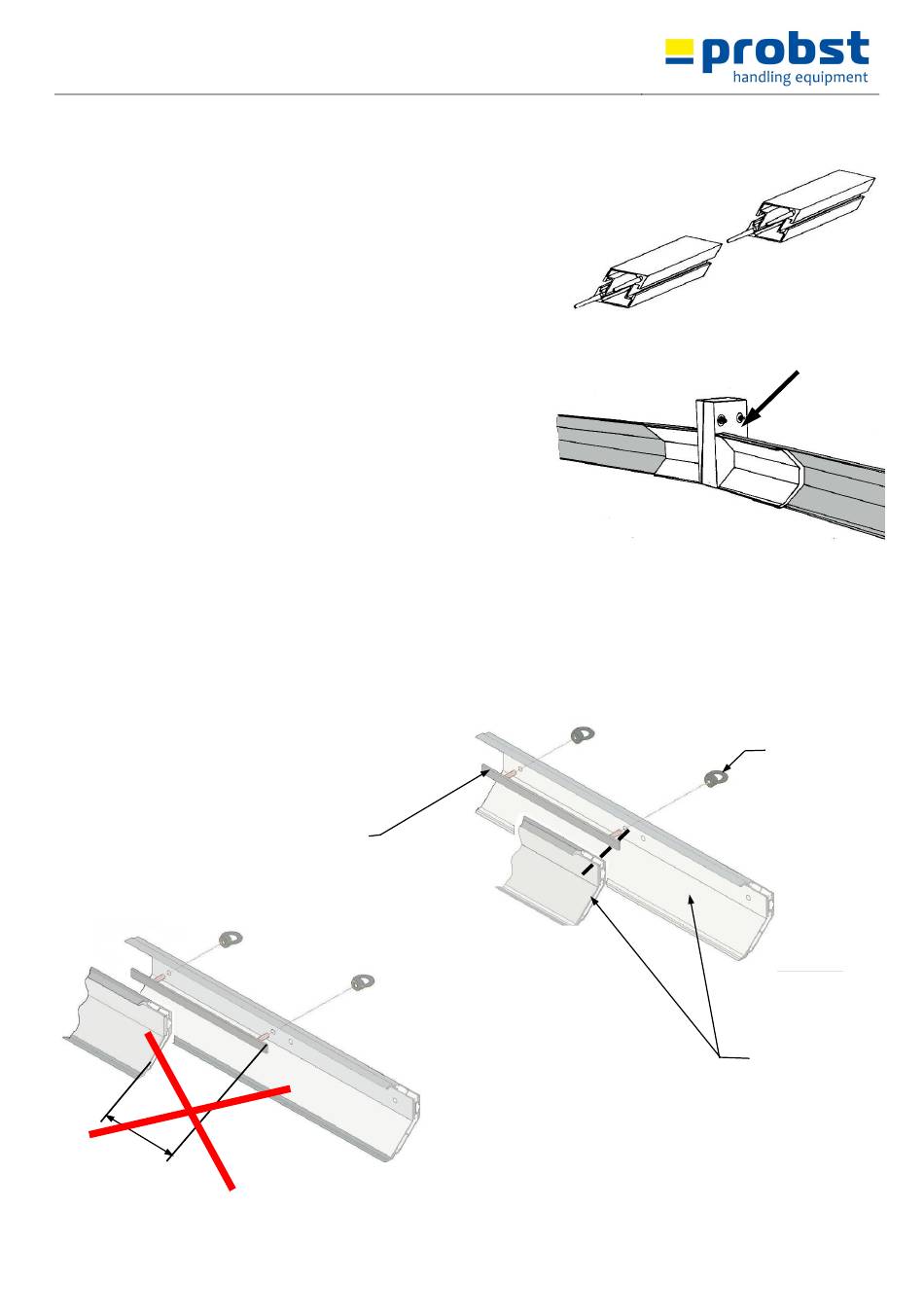 probst
handling equipment