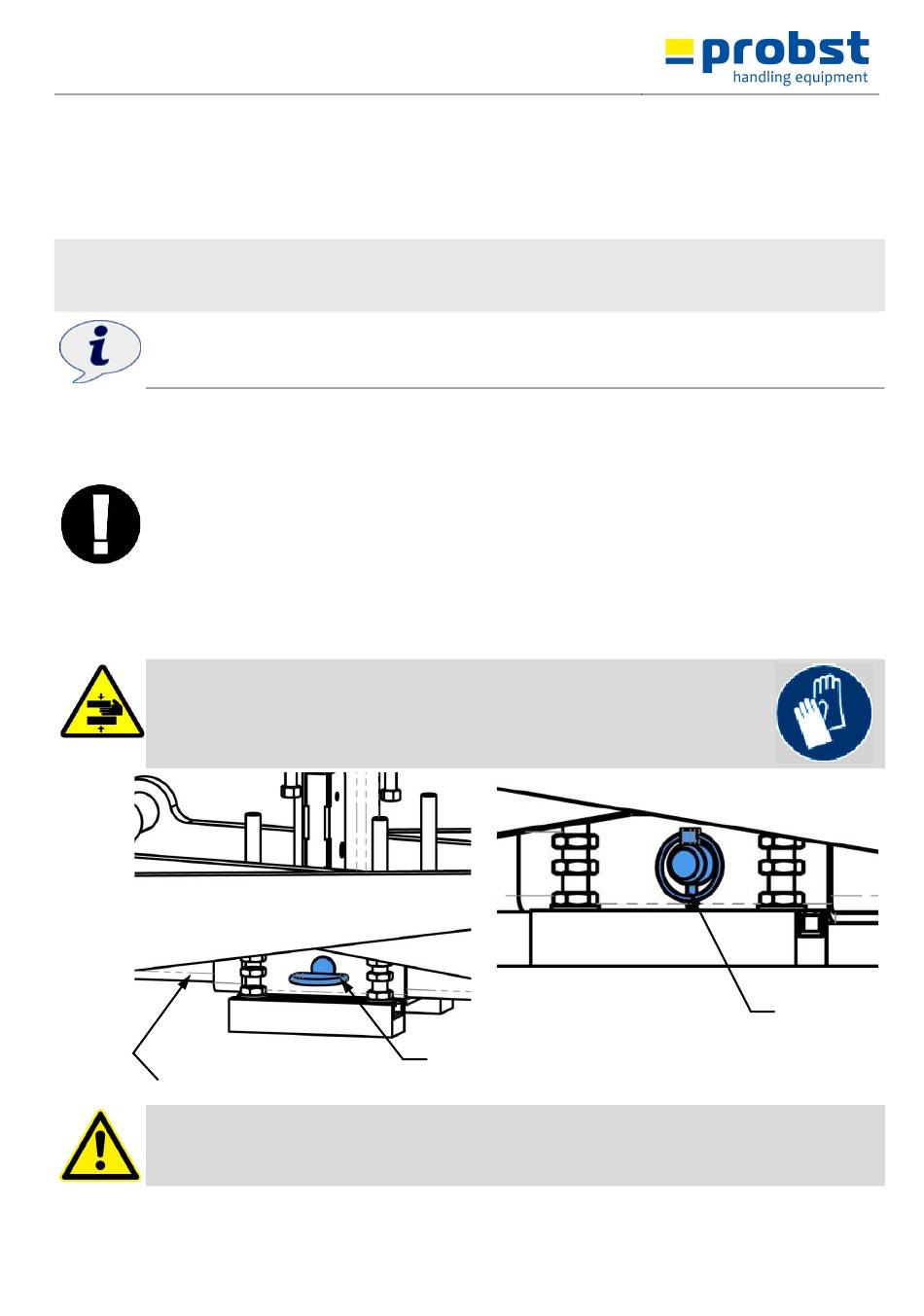 probst
handling equipment