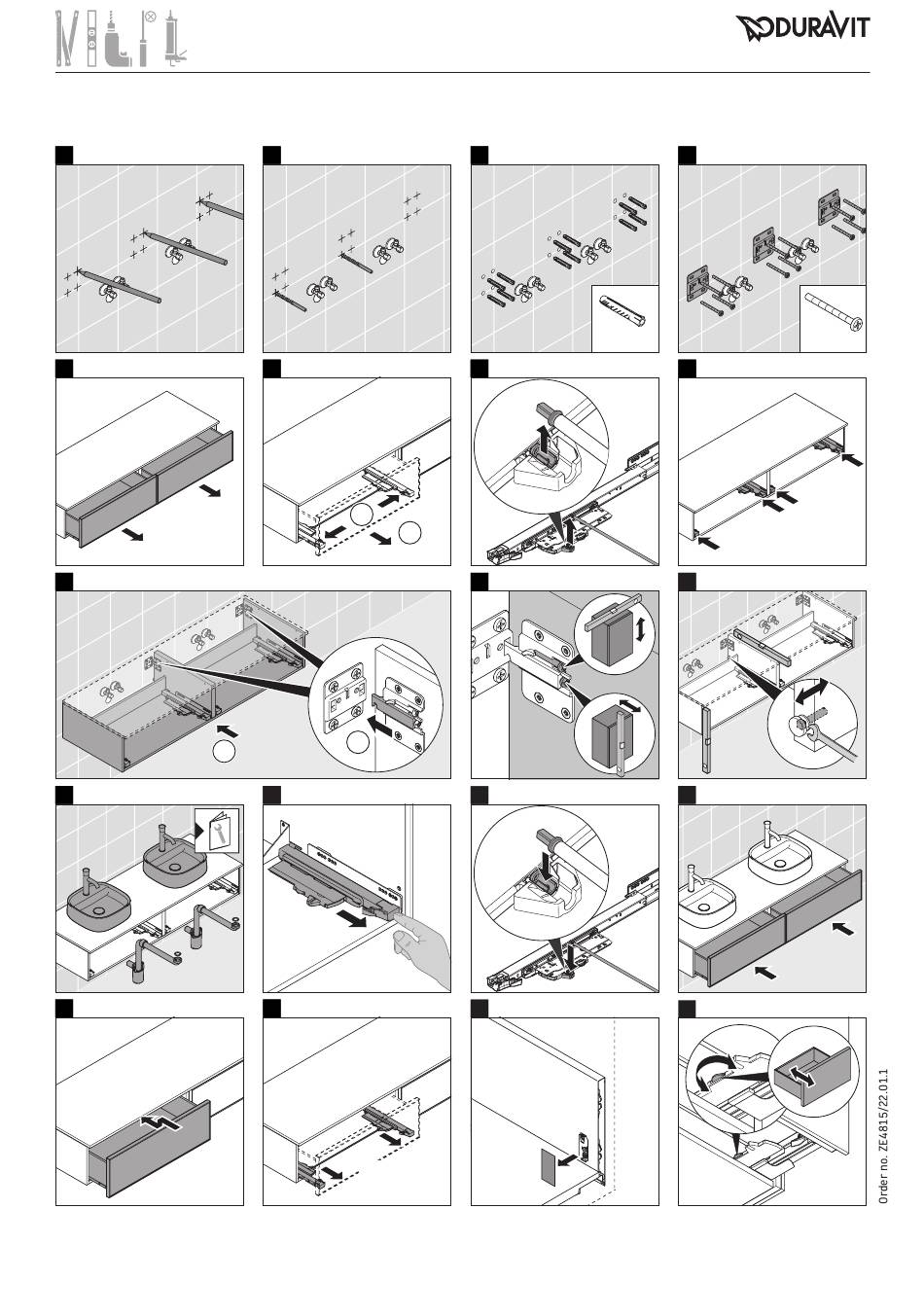 DURAVIT

Order no. ZE4815/22.01.1