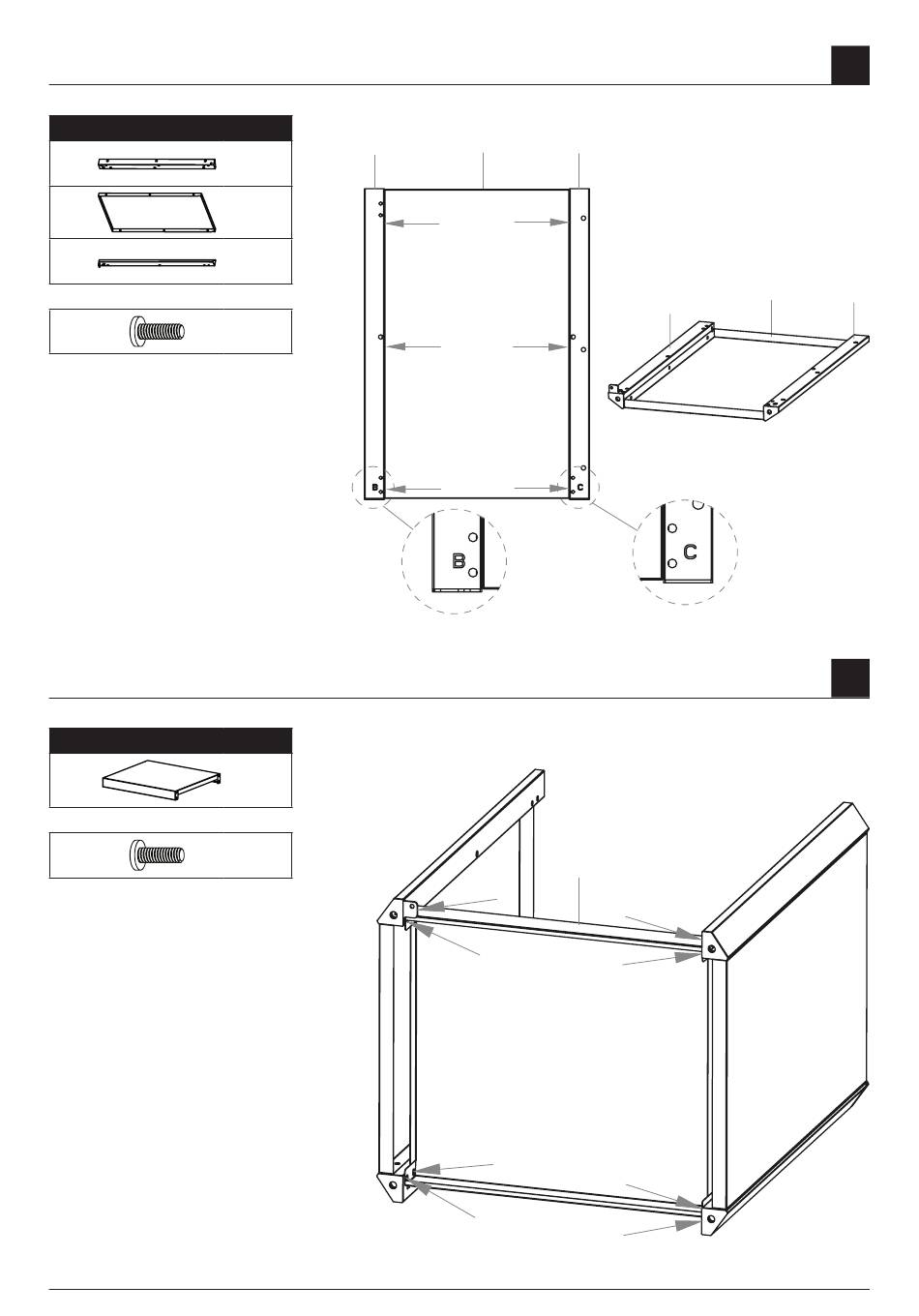 B

C

B

C