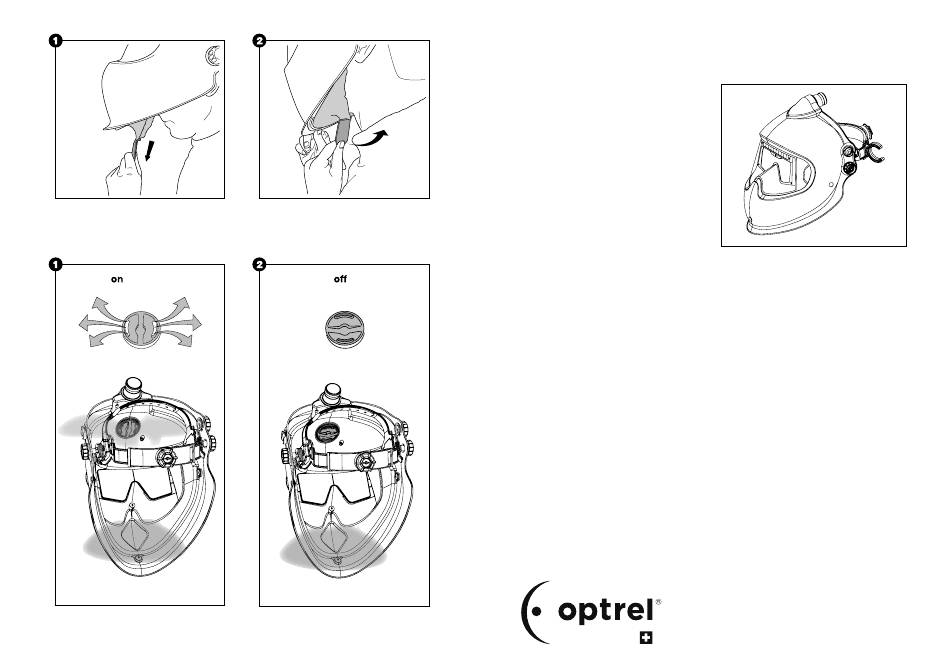 1

2

1
on

2
off

optrel®