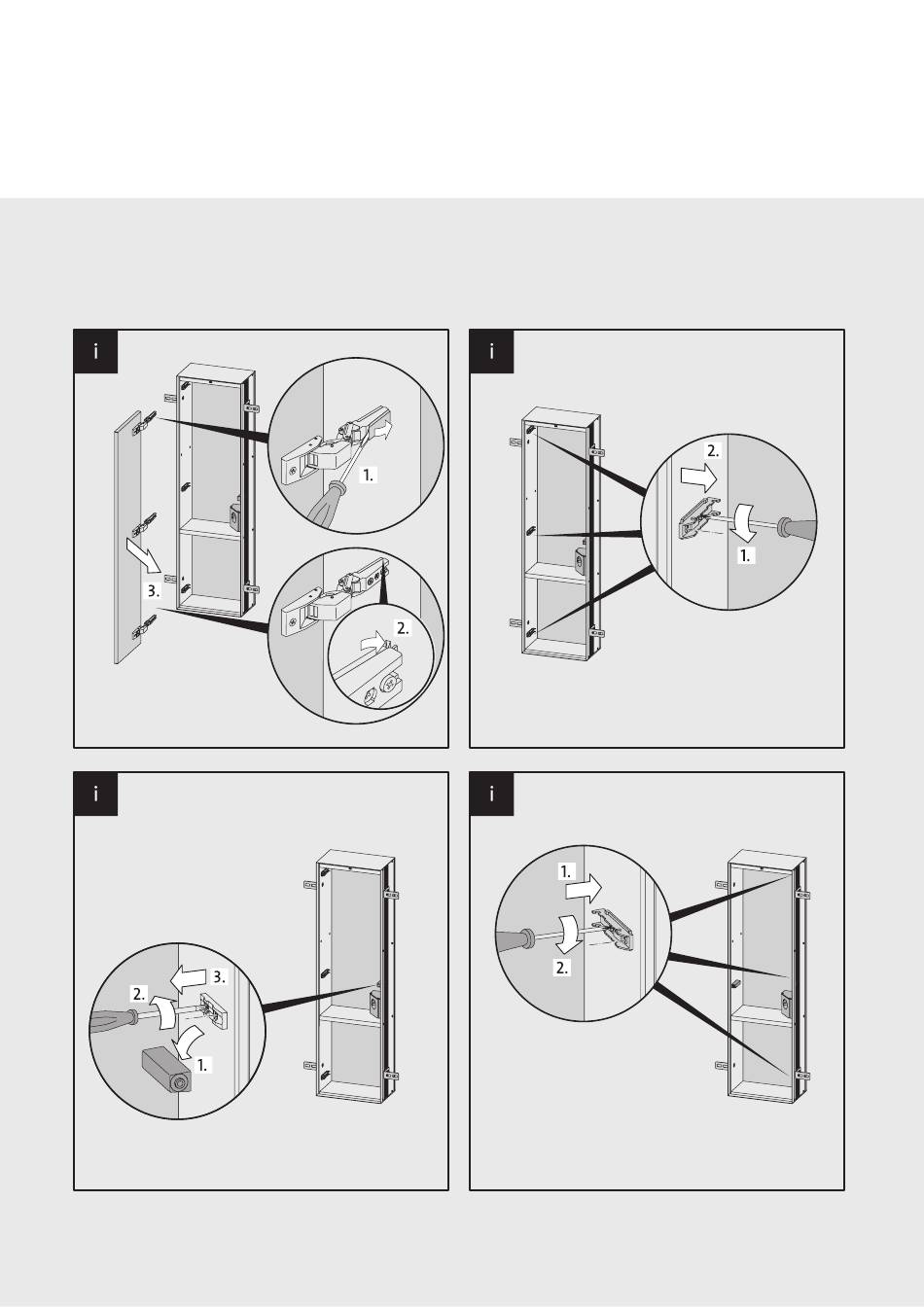 i

1.

3.

2.

i

2.

1.

i

3.

2.

1.

i

1.

2.