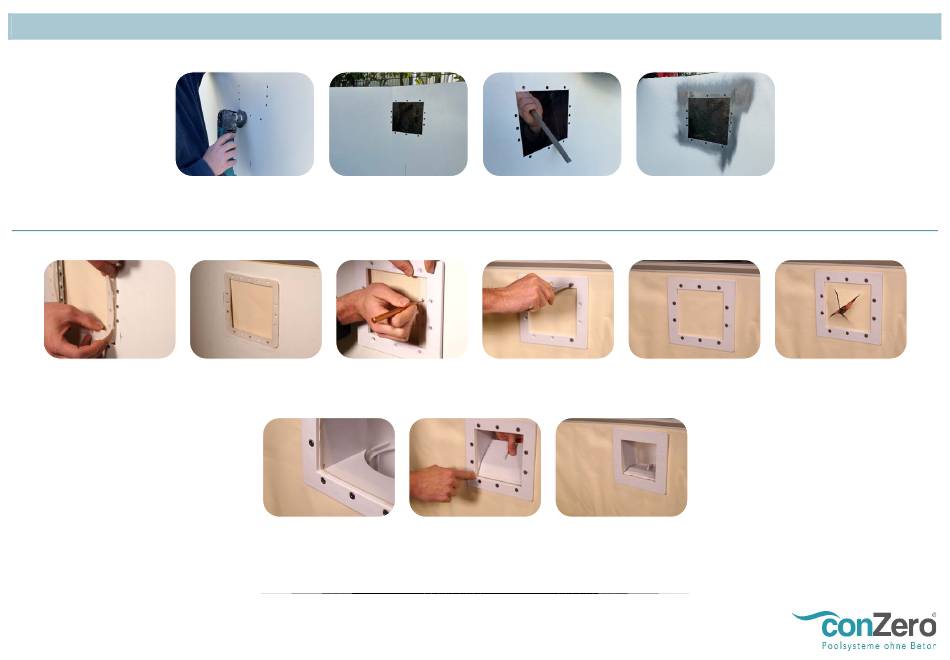 conZero®
Poolsysteme ohne Beton