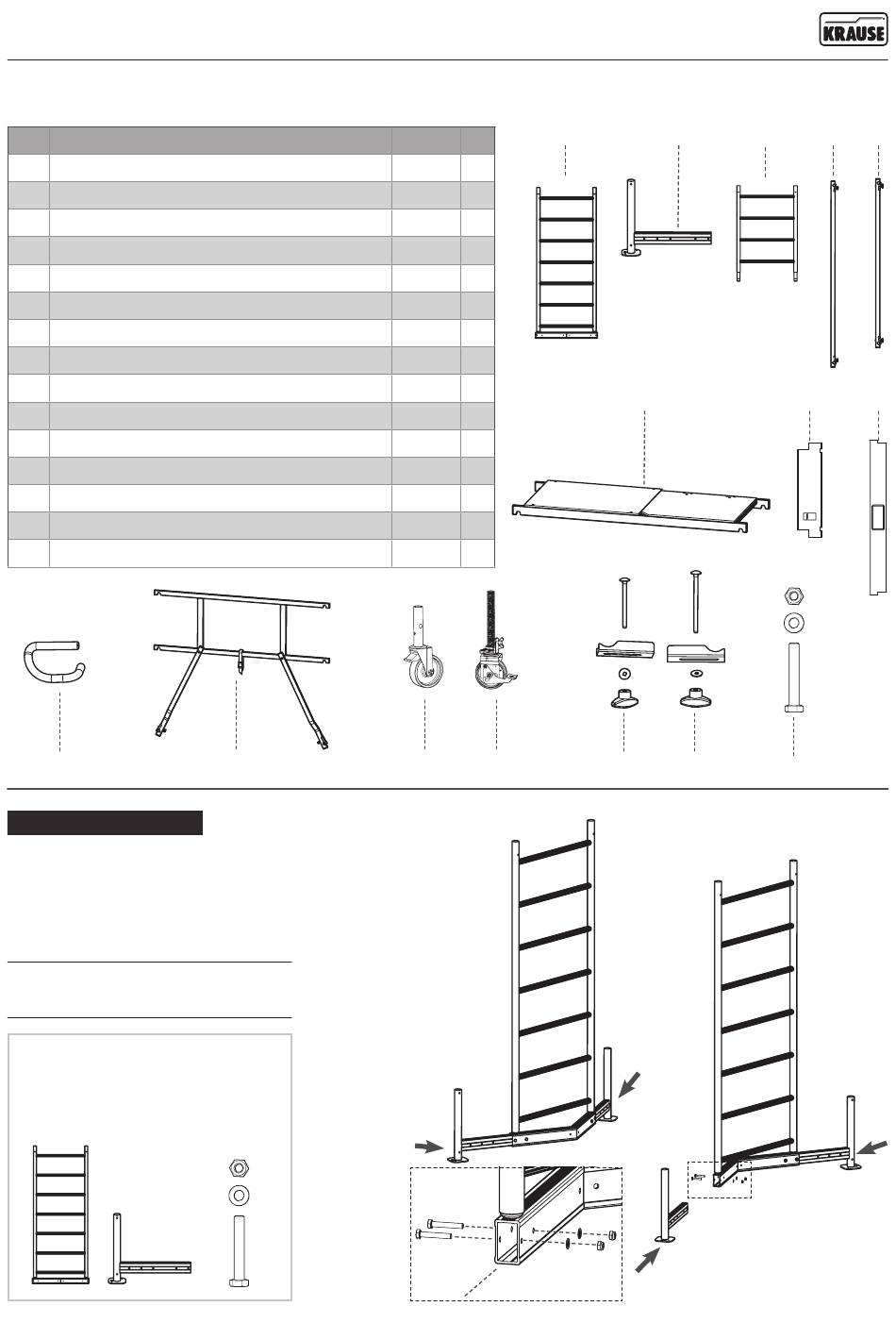 KRAUSE