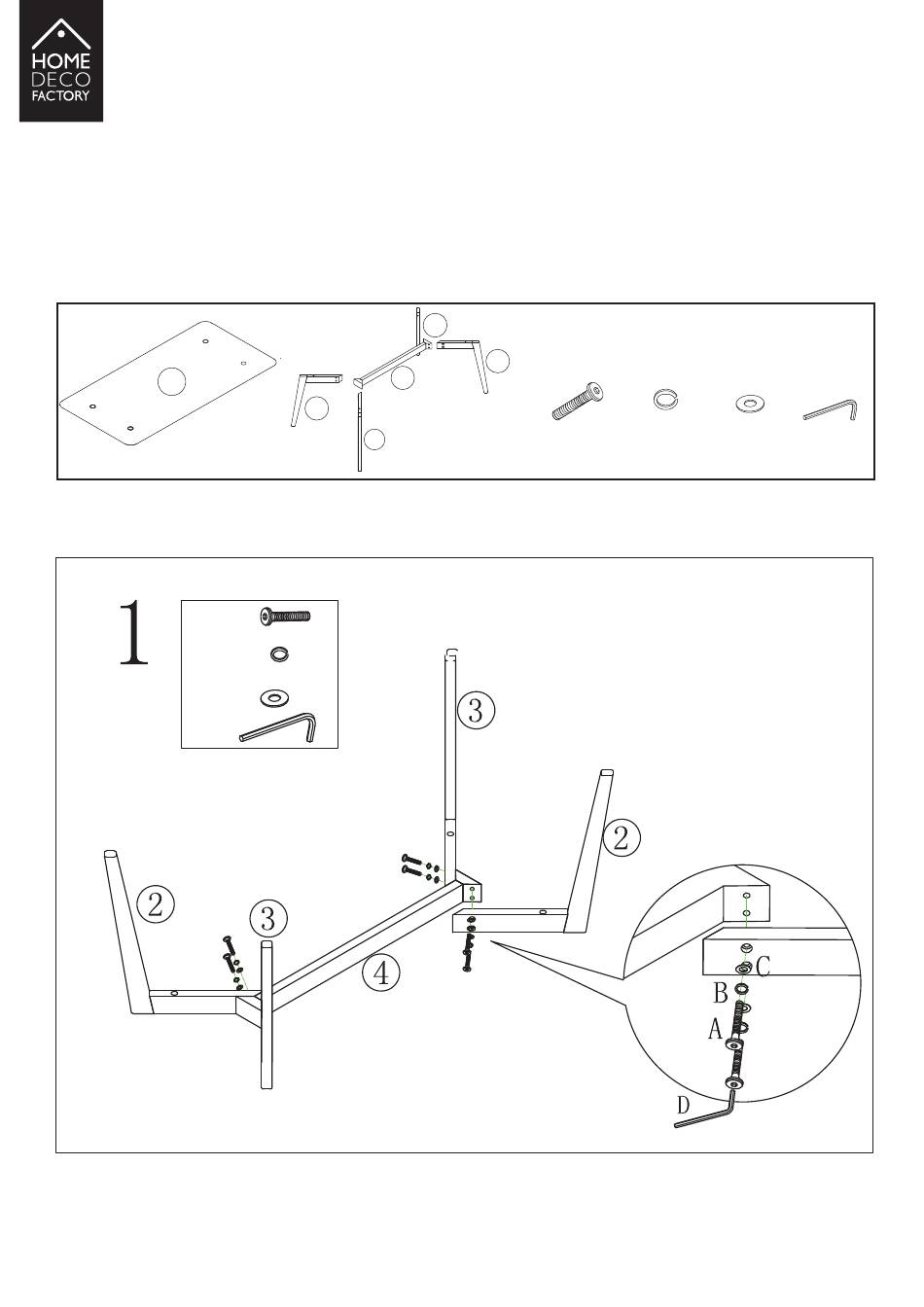 HOME
DECO
FACTORY

1

3

2

2

3

4

C

B

A

D