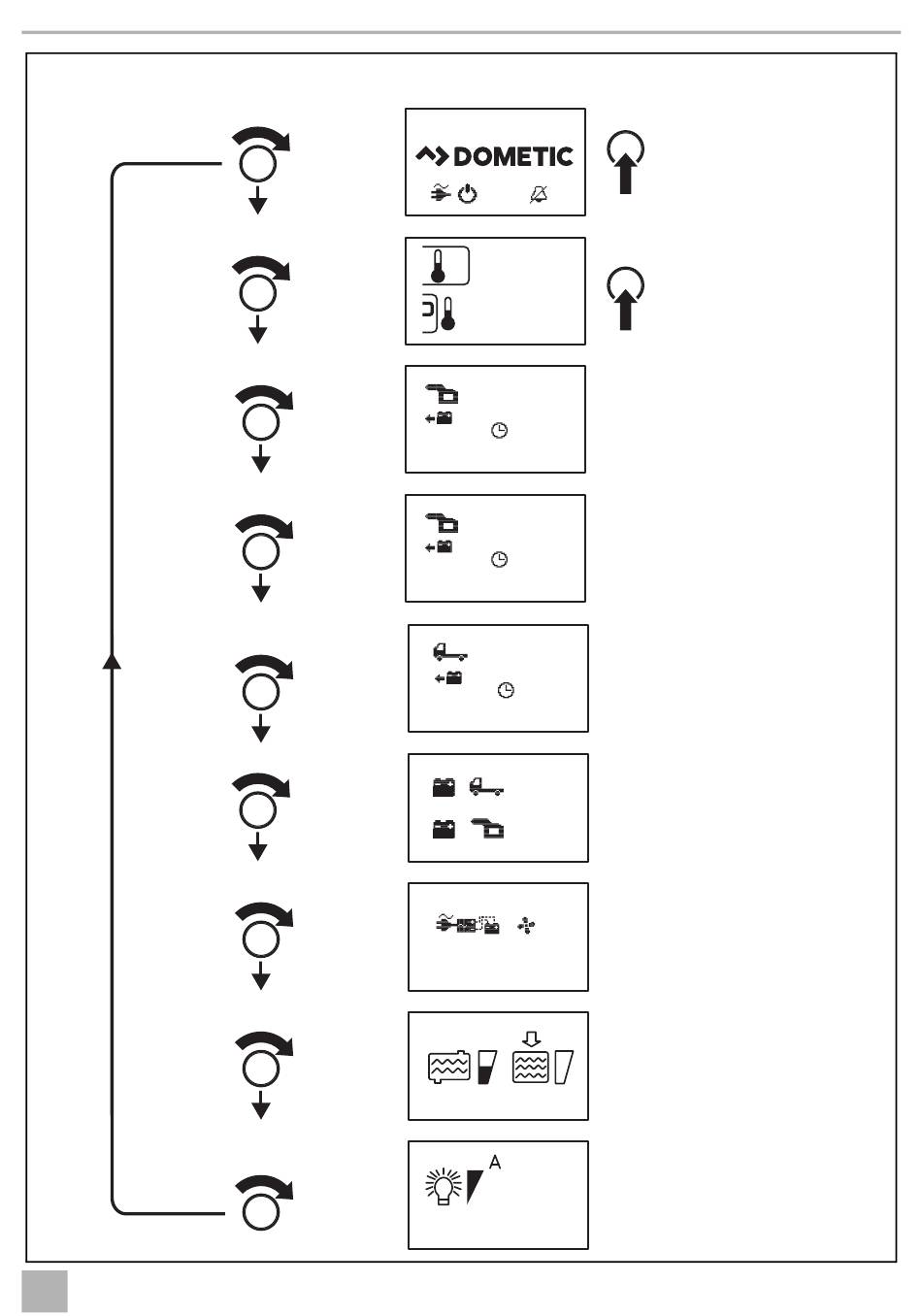 DOMETIC

A