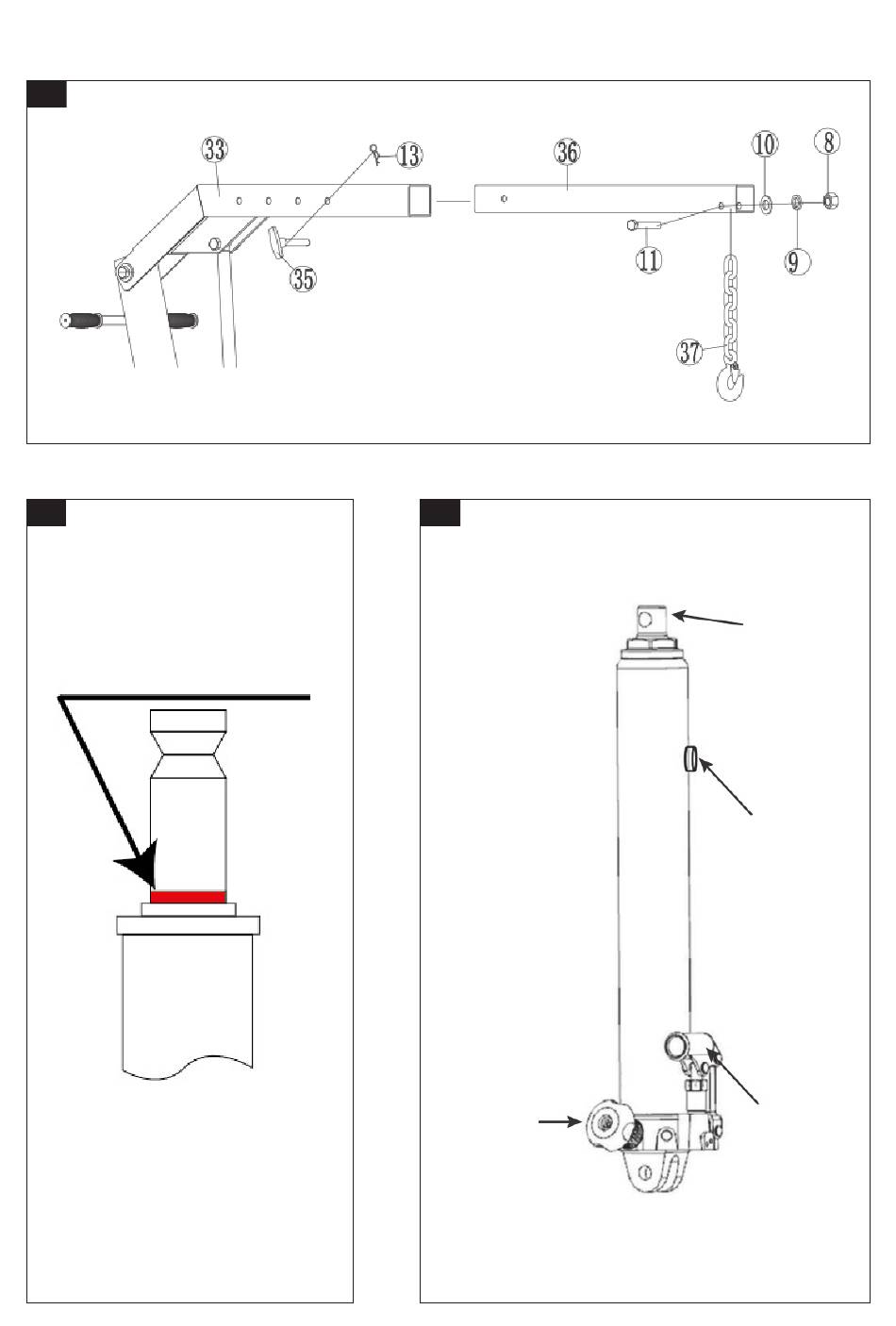 33
13
36
10
8
35
11
9
37