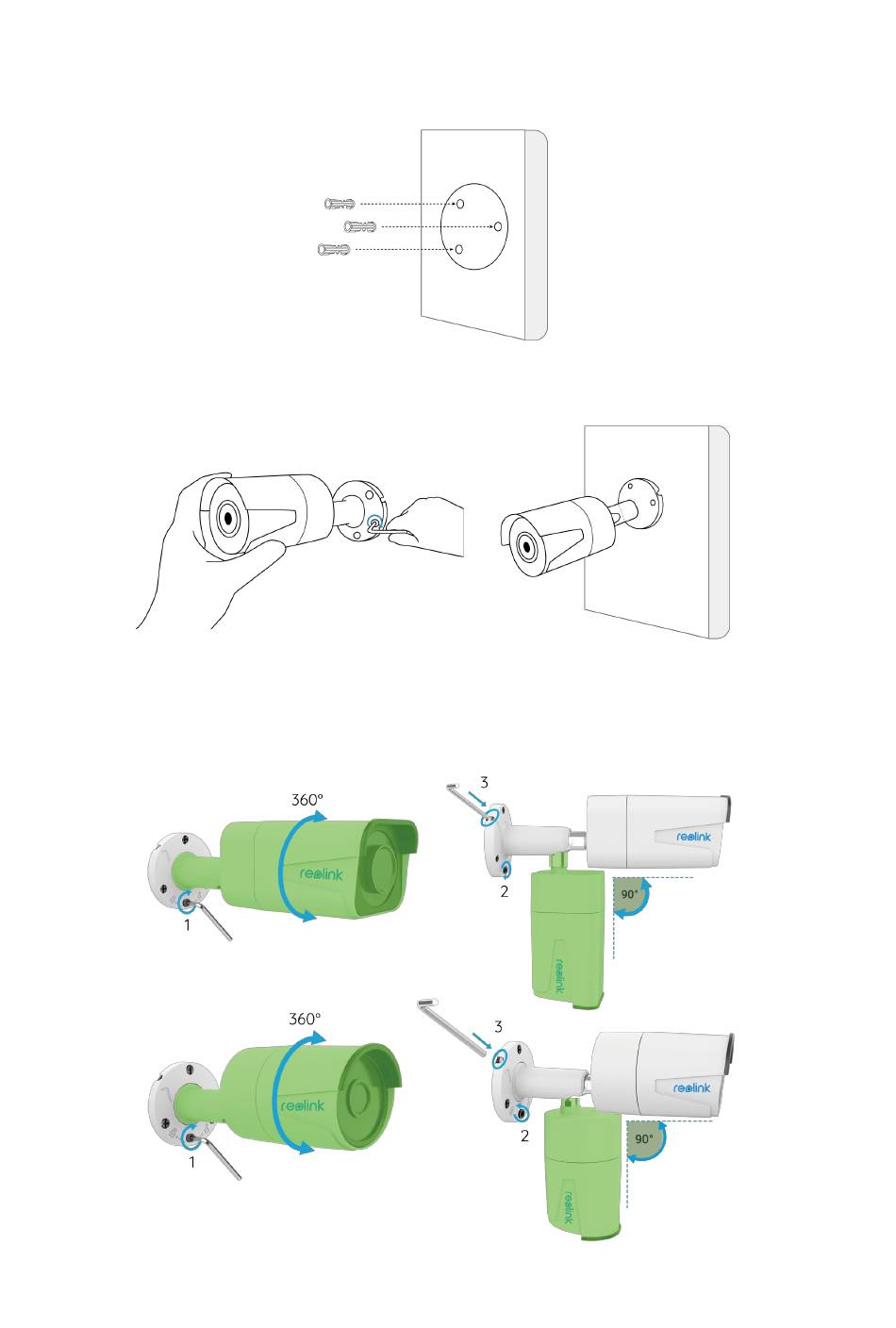 360°

reolink

1

3

reolink

2

90°

reolink

360°

reolink

1

3

reolink

2

90°

reolink