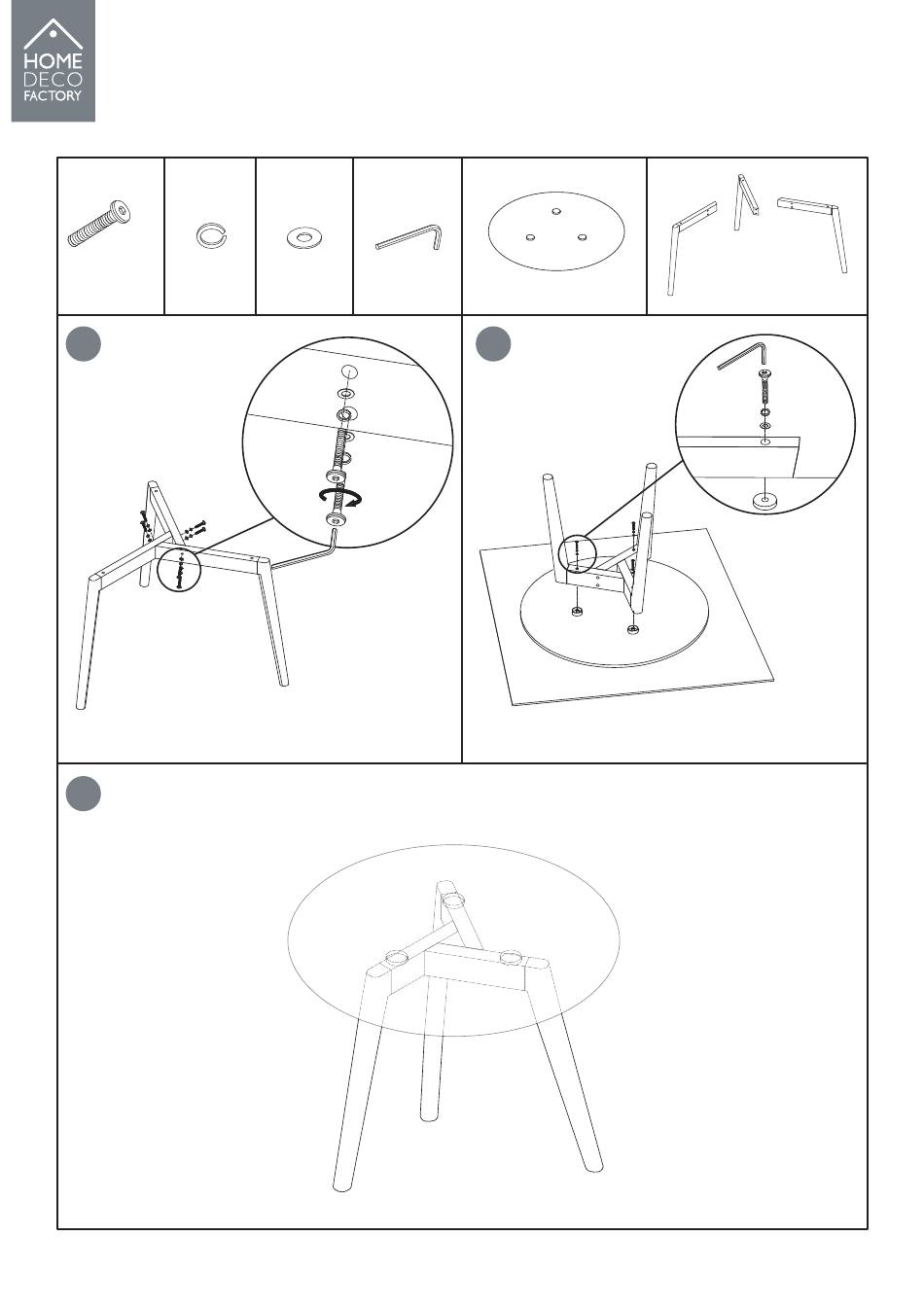 HOME
DECO
FACTORY