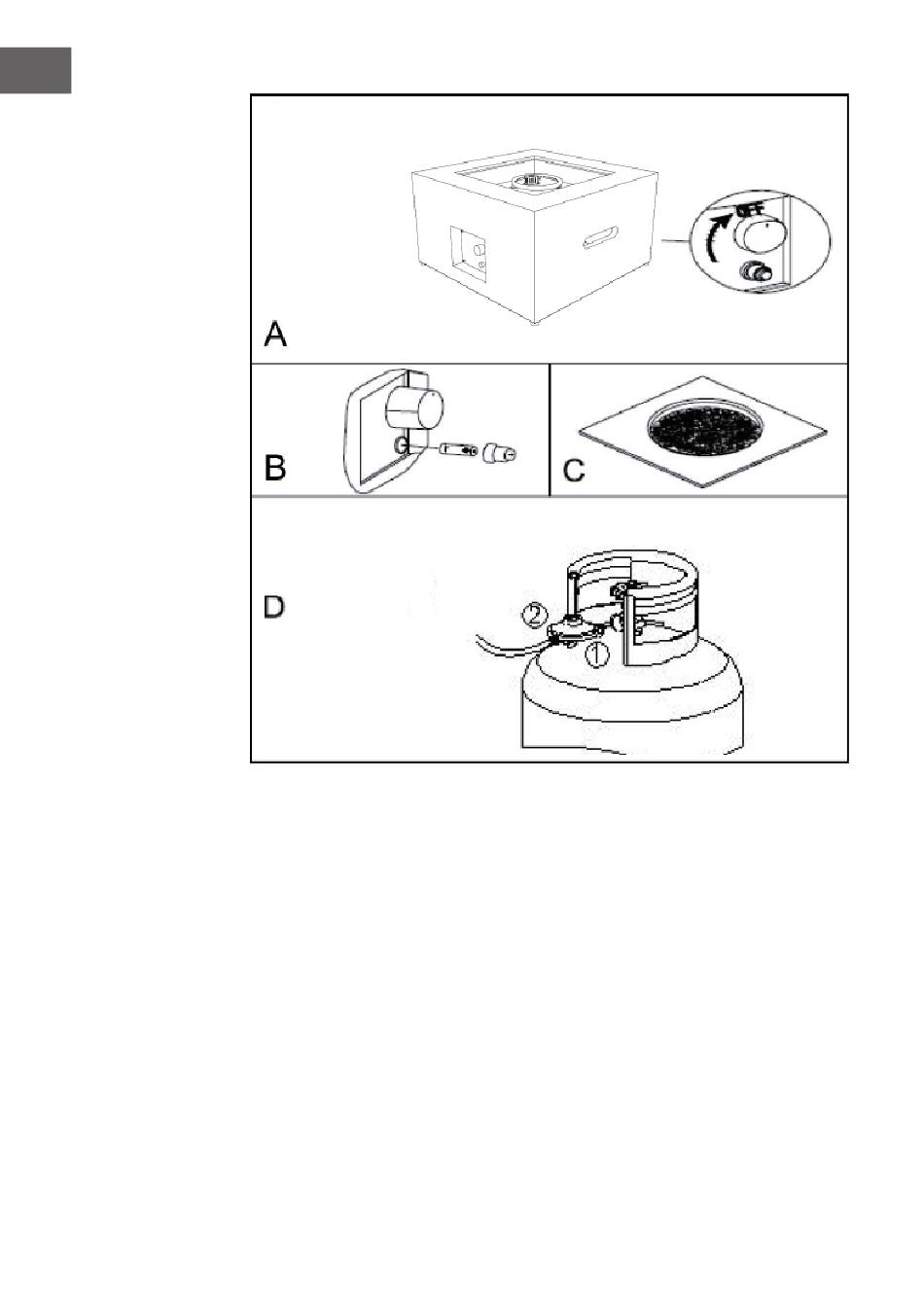 OFF

A

B

C

D

2

1