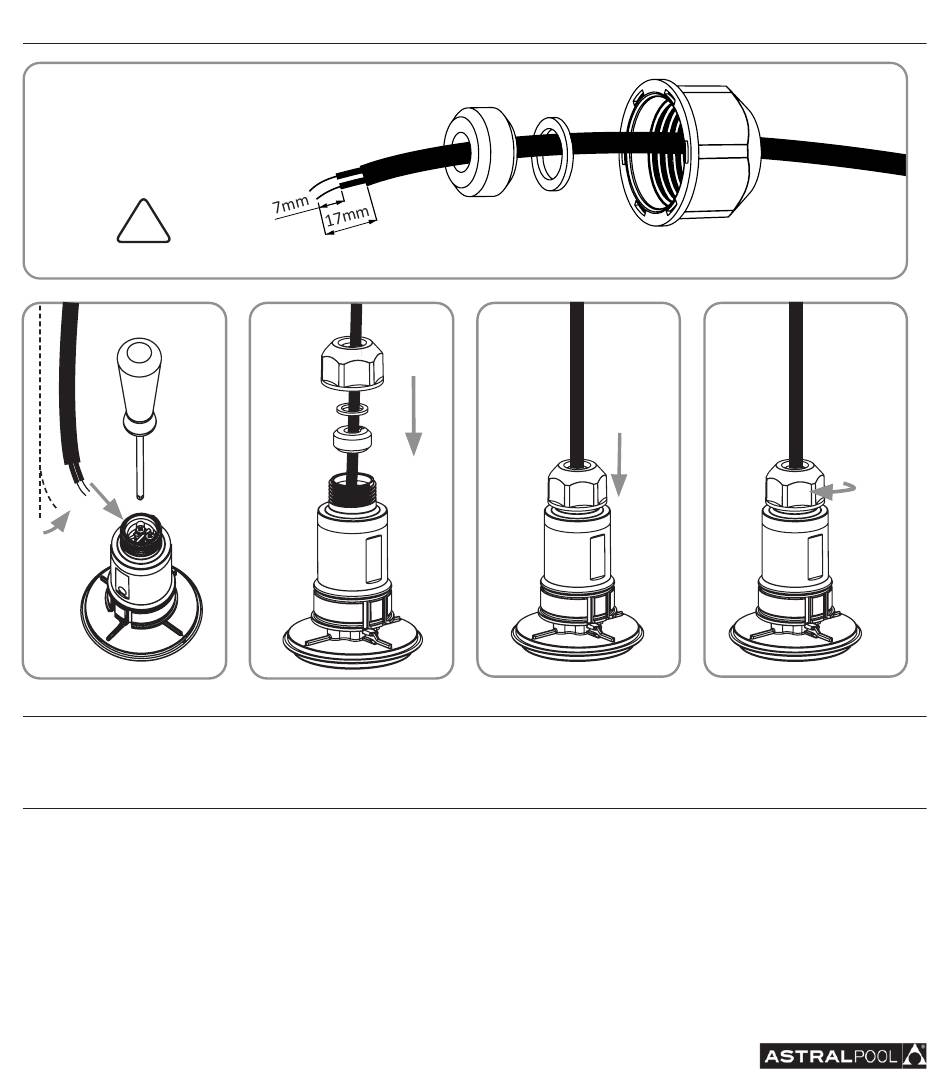 7mm
17mm

ASTRALPOOL