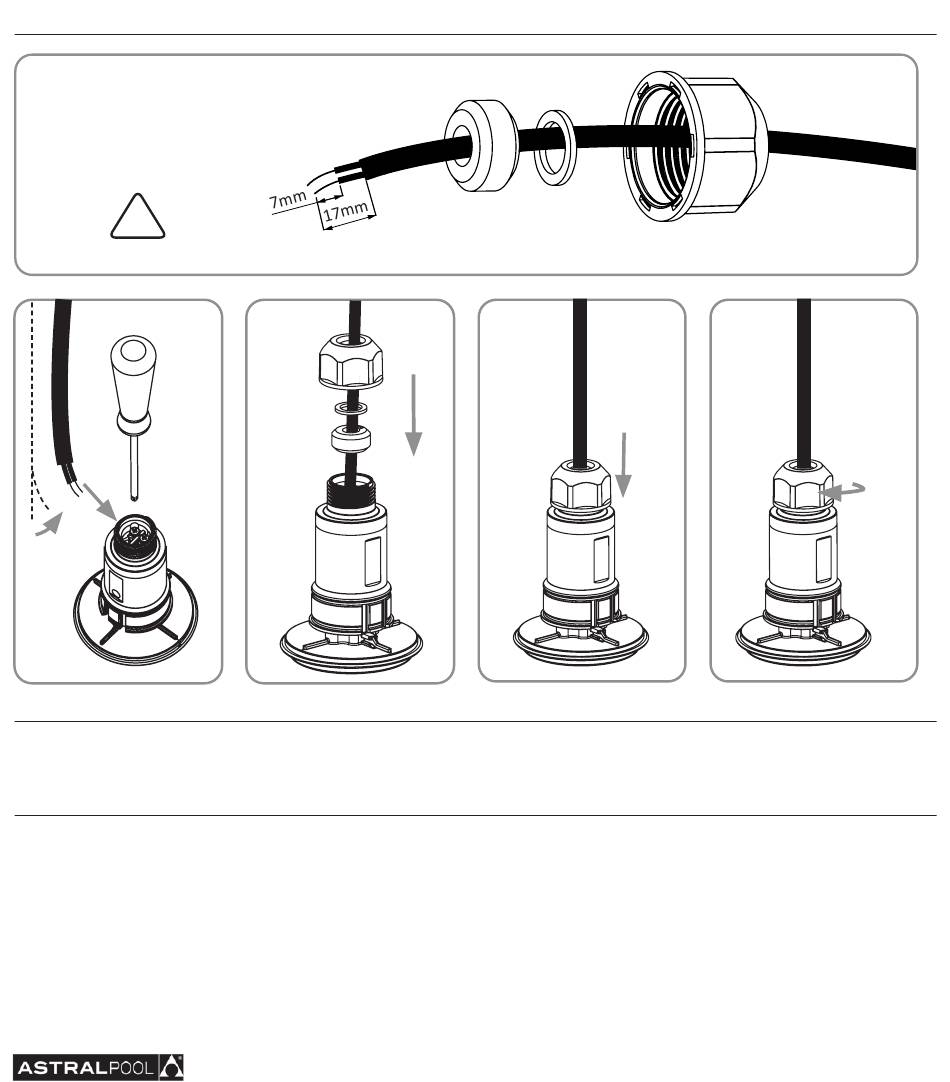 7mm
17mm

ASTRALPOOL