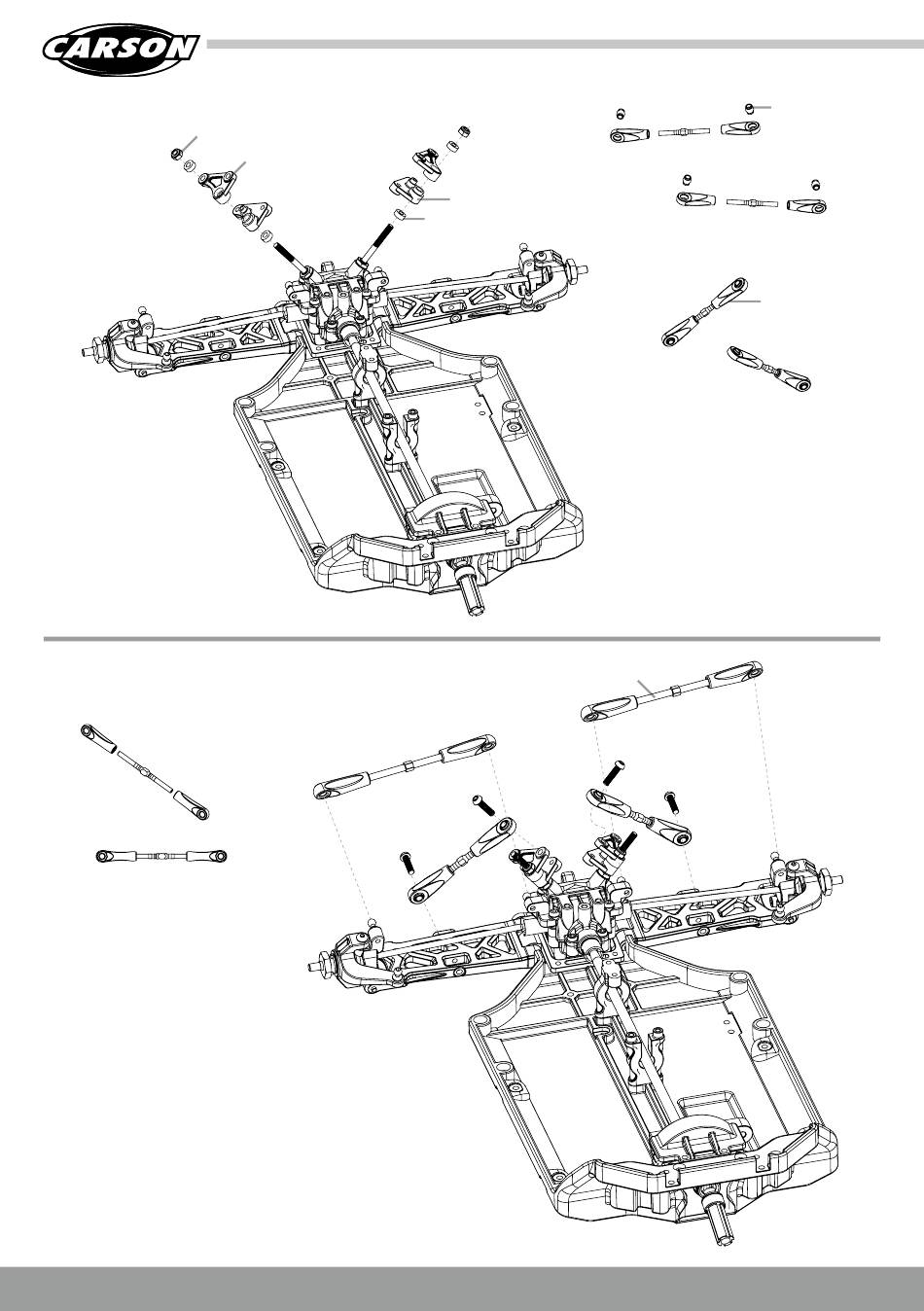 CARSON