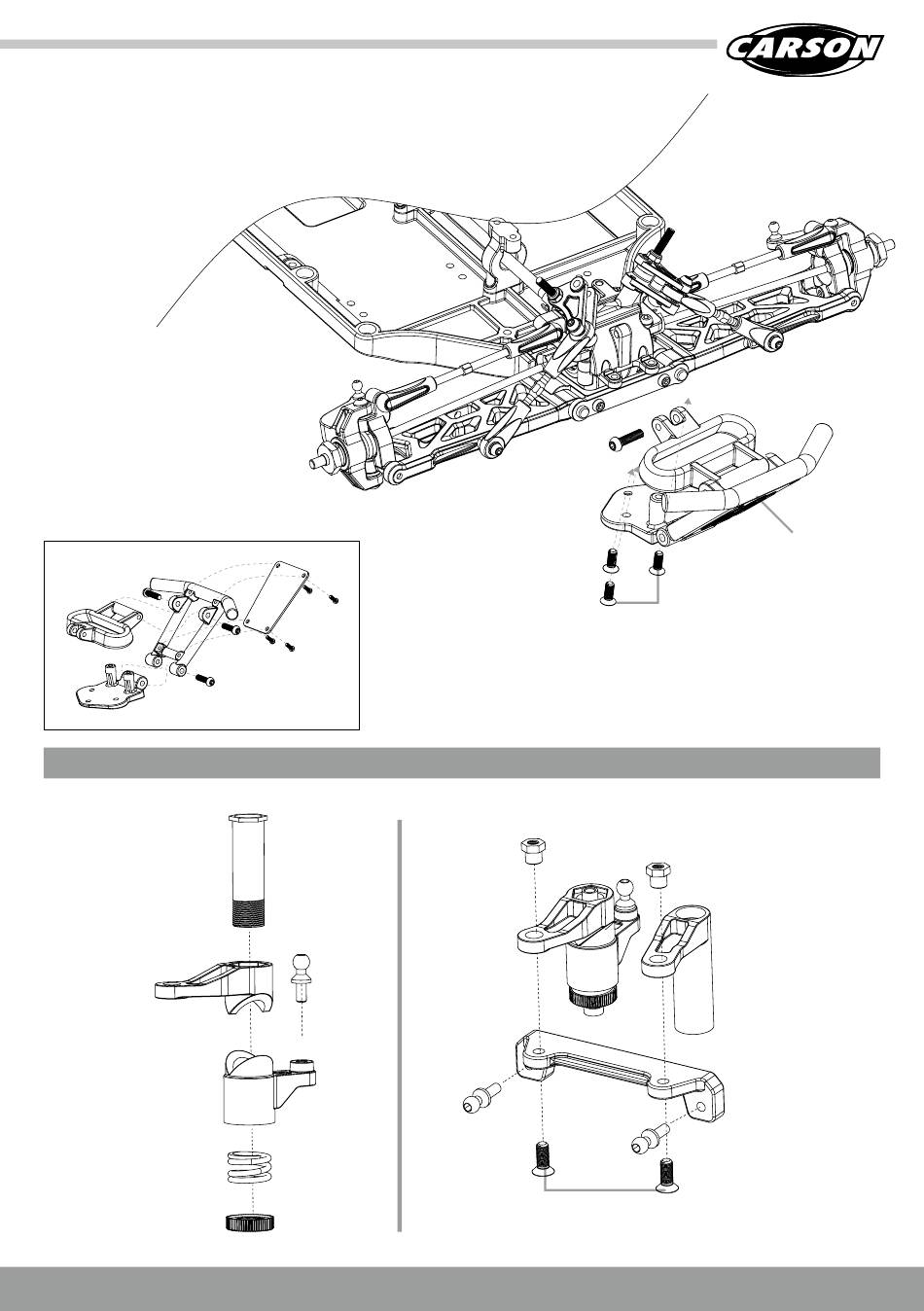 CARSON