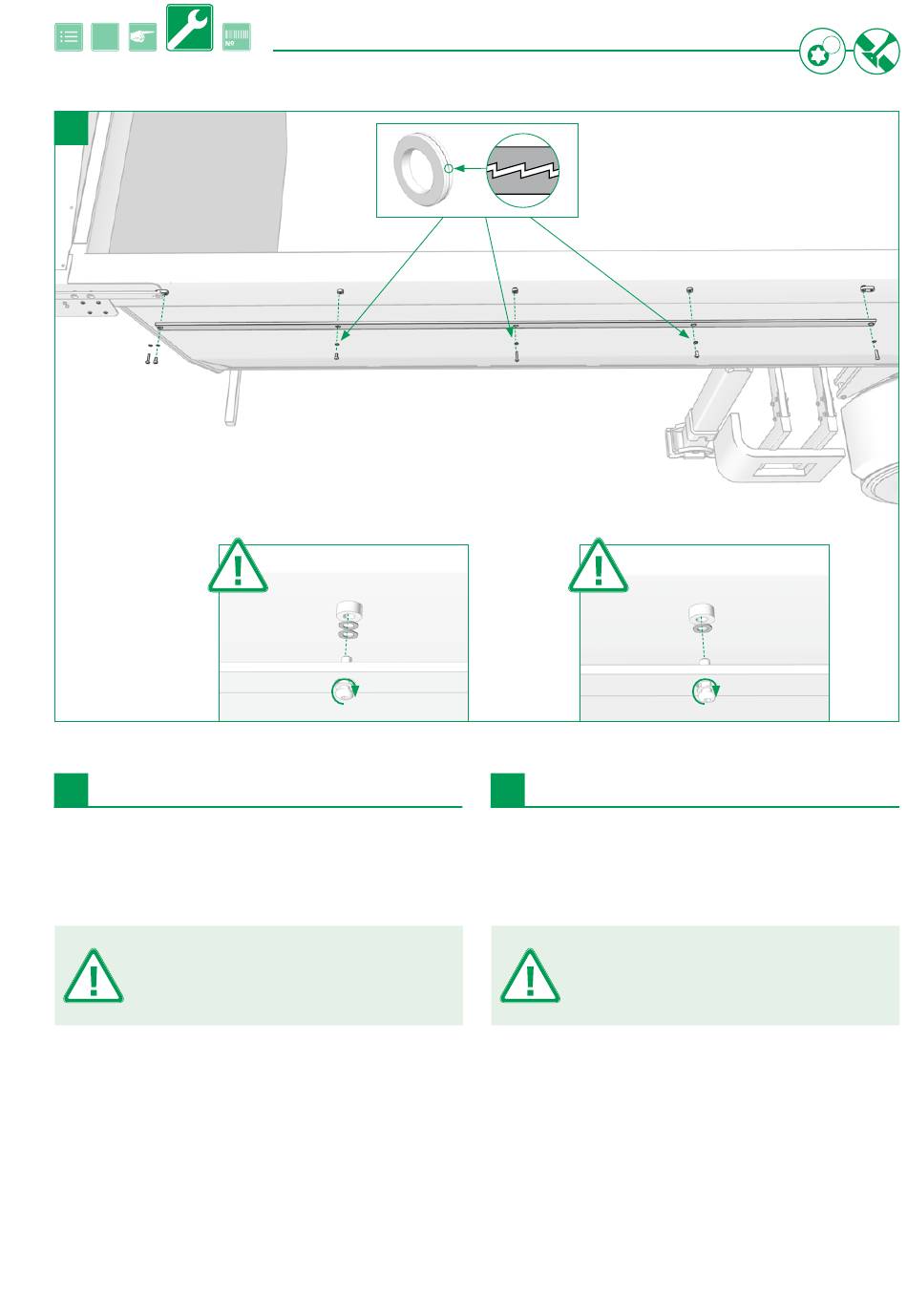 №