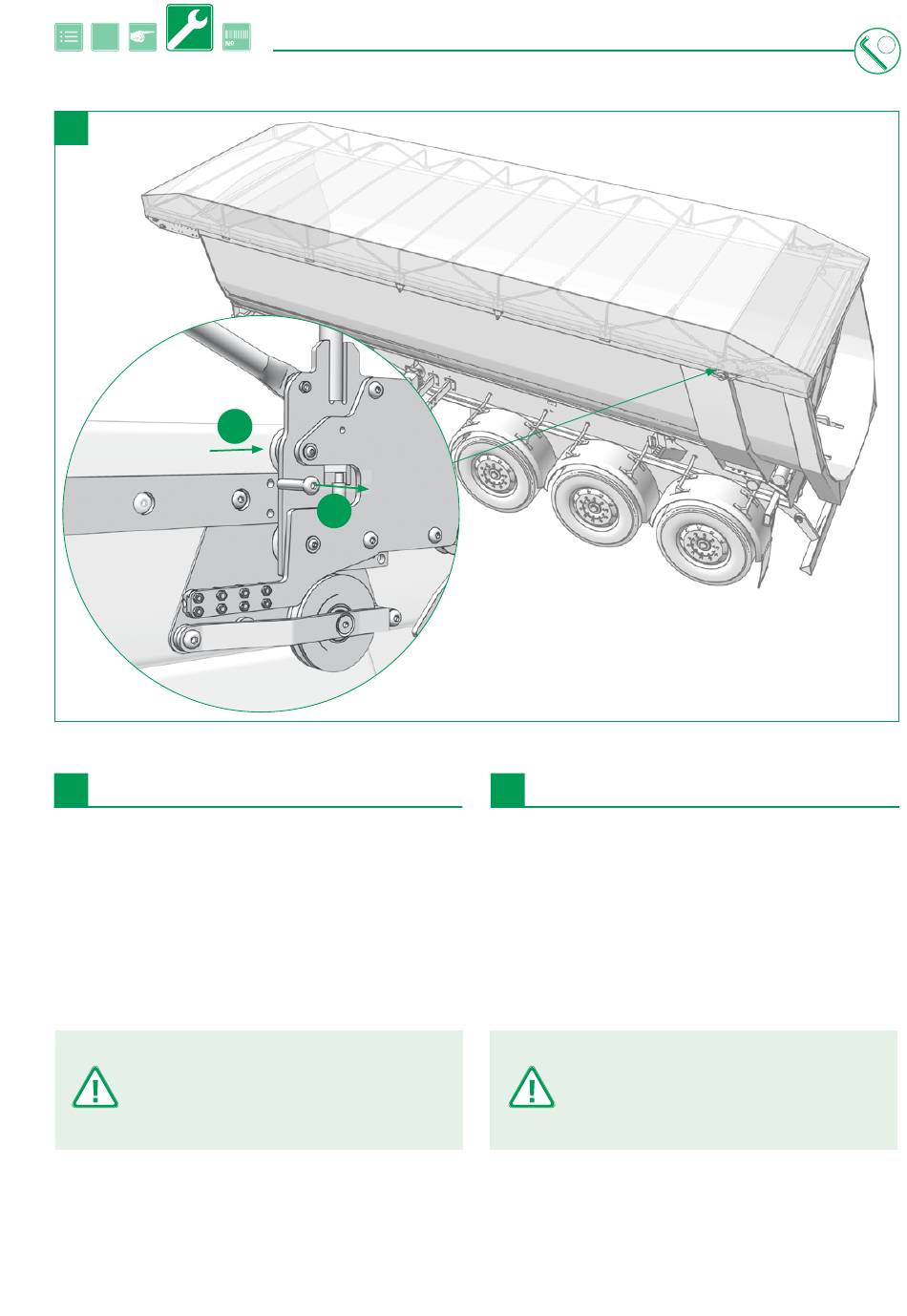 №